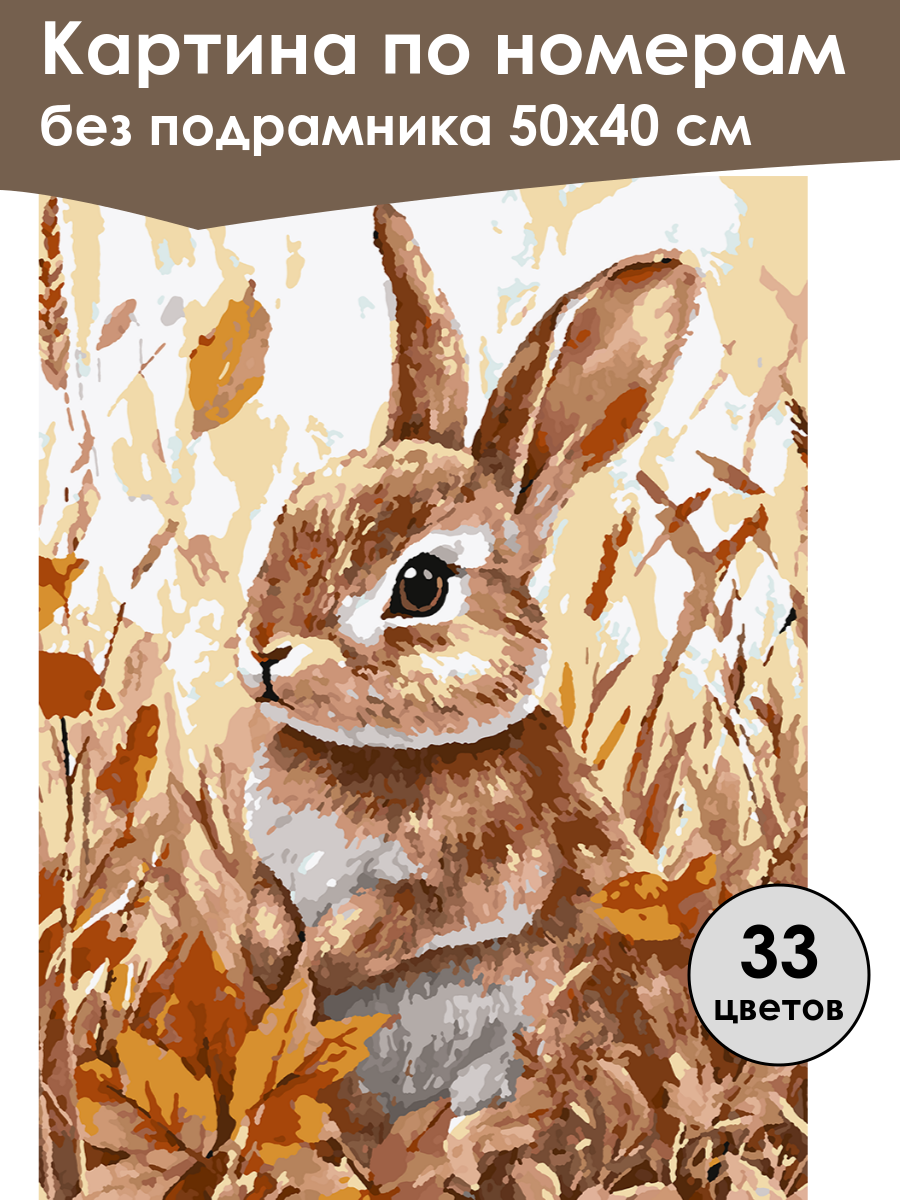 Картина по номерам
без подрамника 50х40 см

33
цветов