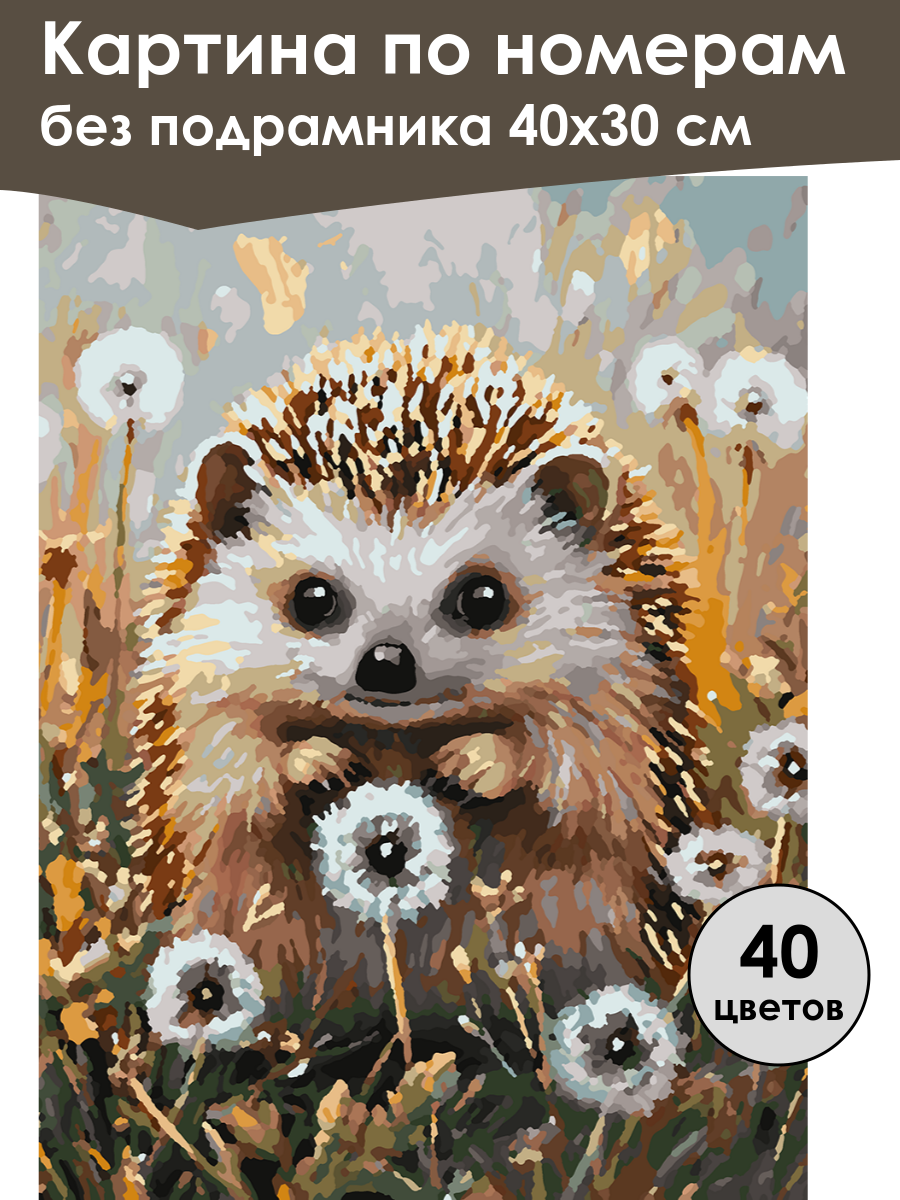 Картина по номерам
без подрамника 40х30 см

40
цветов