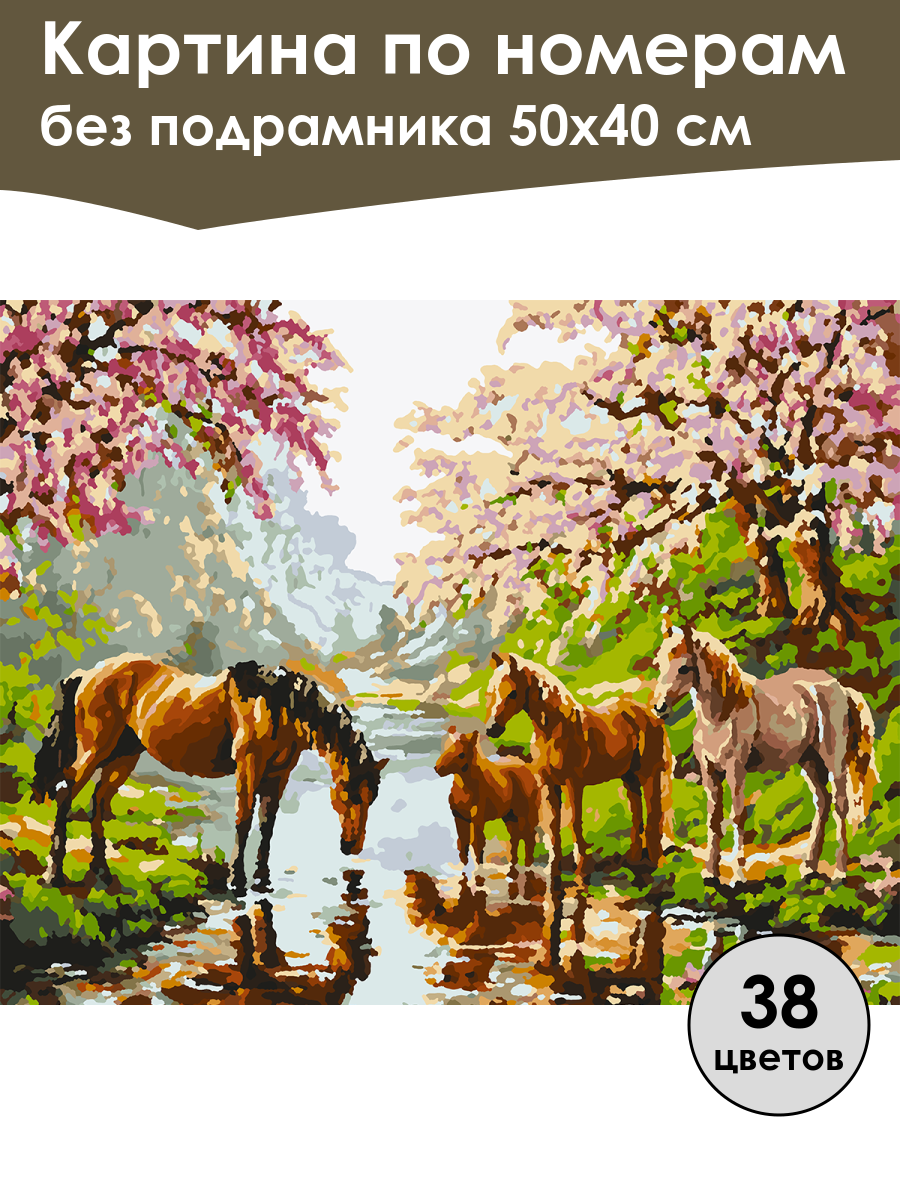 Картина по номерам
без подрамника 50х40 см

38
цветов