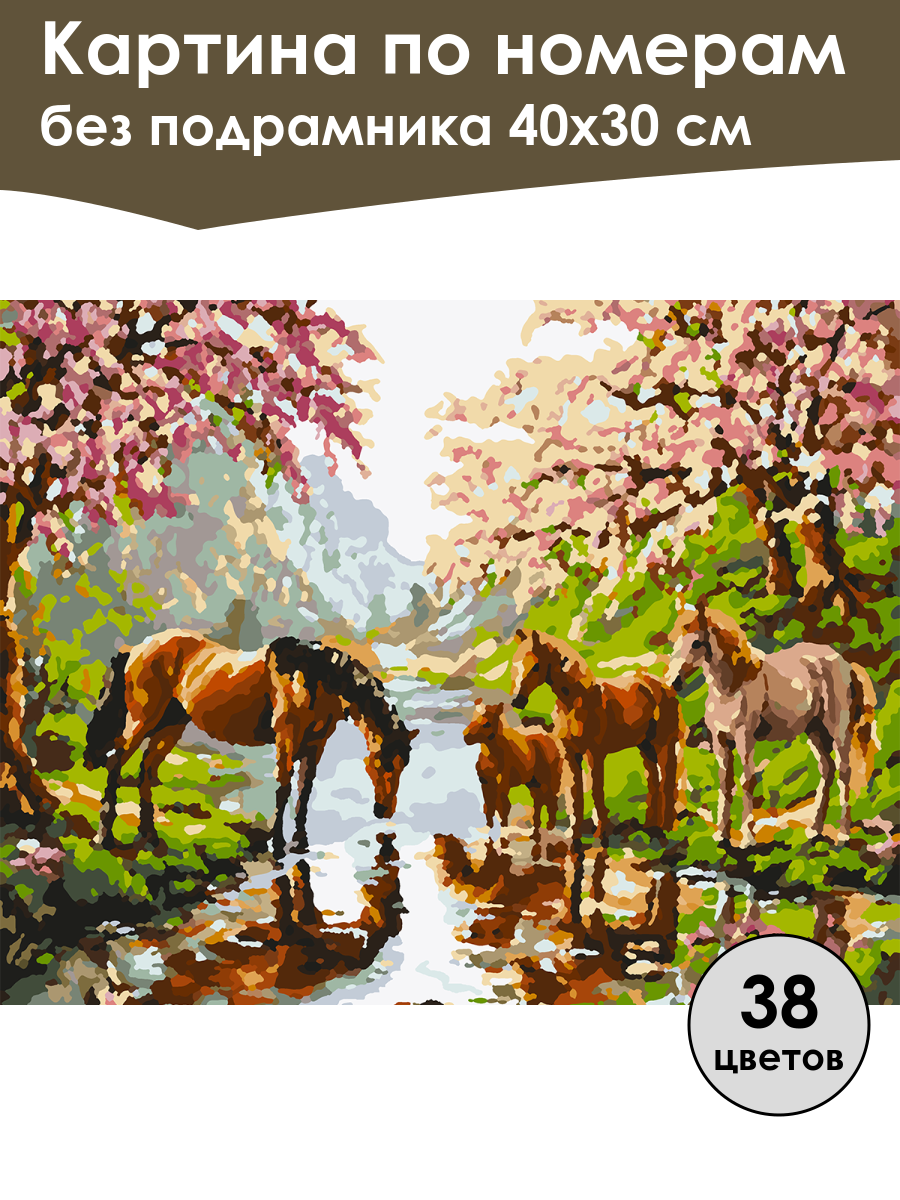 Картина по номерам
без подрамника 40х30 см

38
цветов