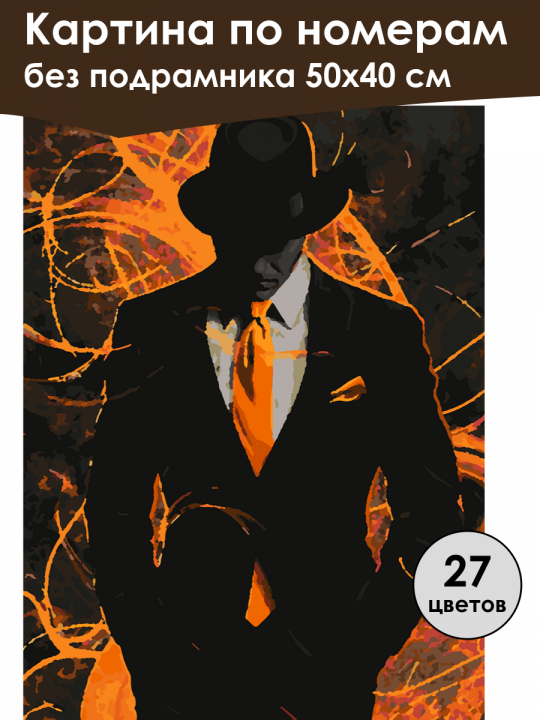 Картина по номерам
без подрамника 50х40 см

27
цветов