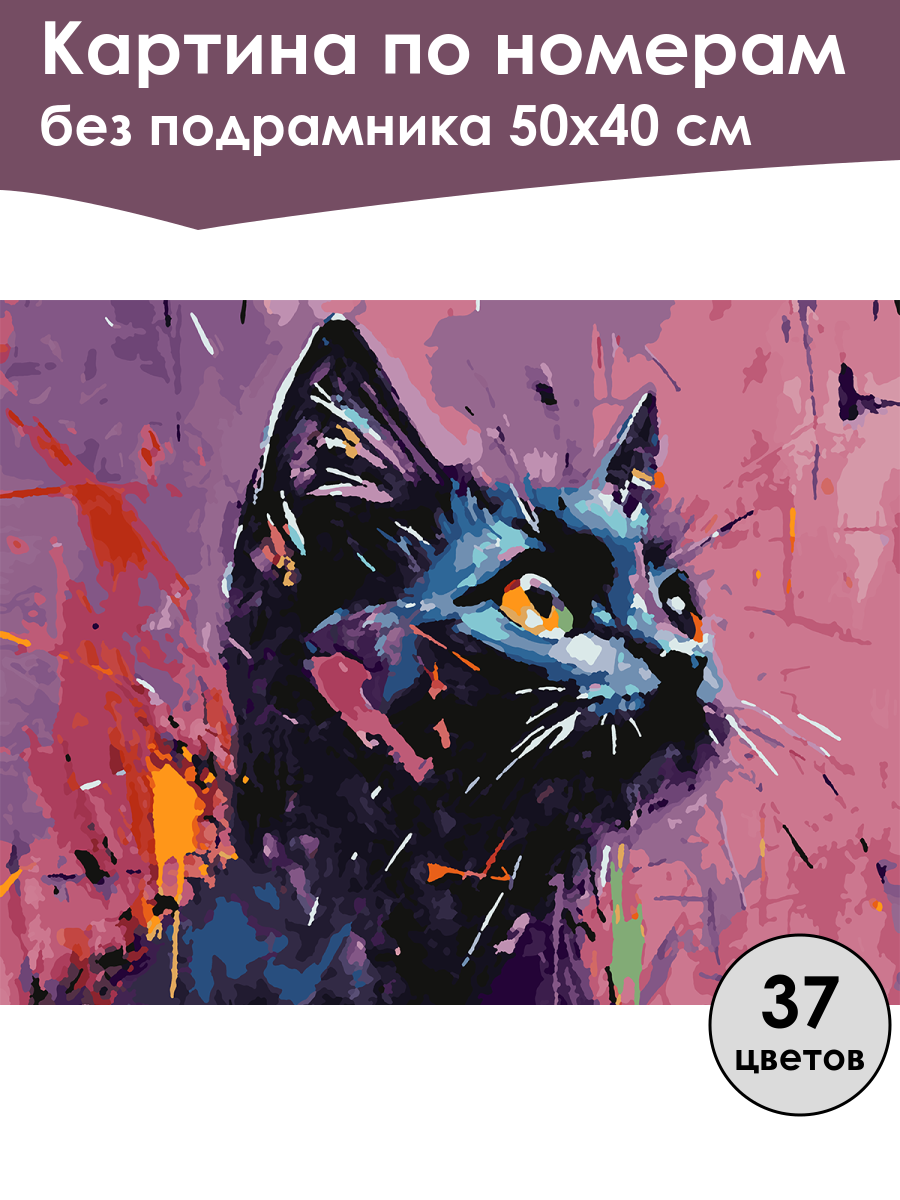 Картина по номерам
без подрамника 50х40 см

37
цветов