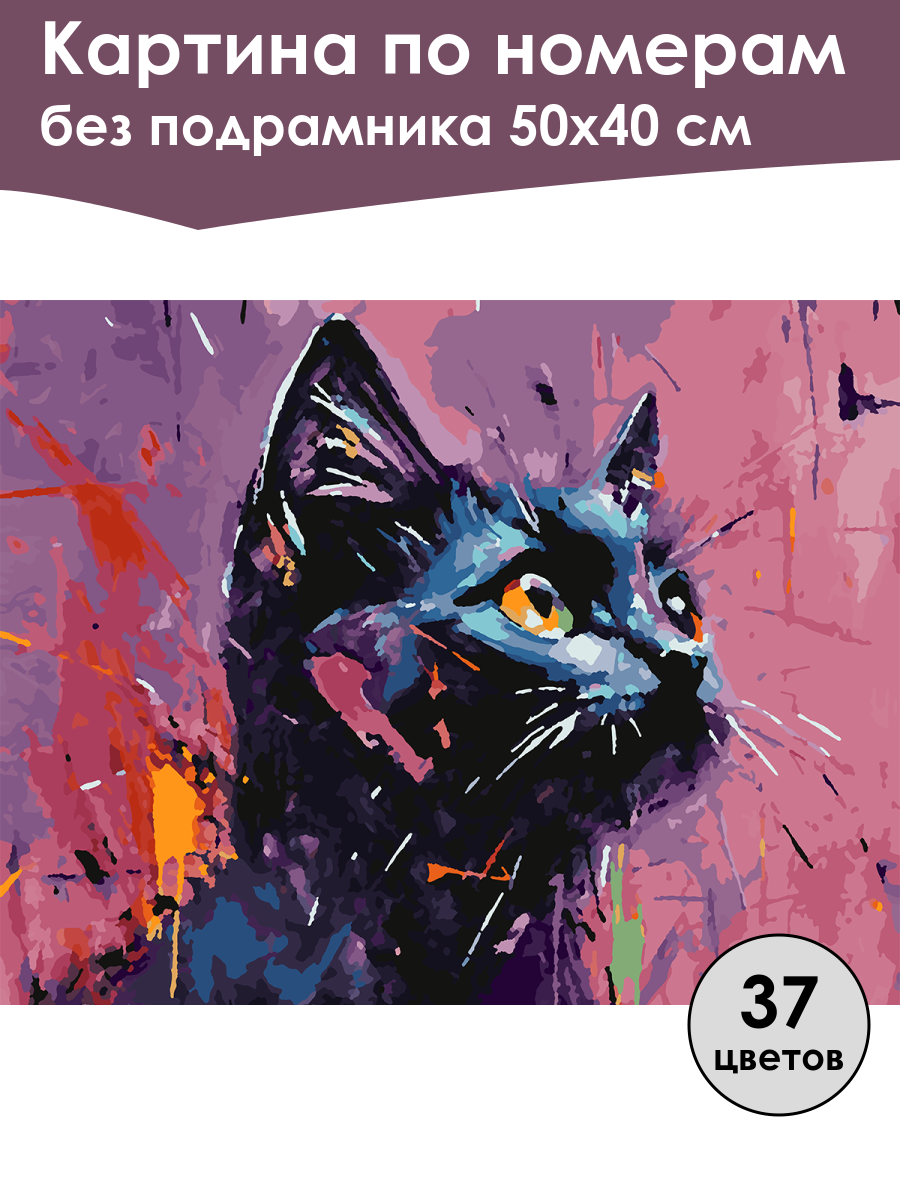 Картина по номерам
без подрамника 50х40 см

37
цветов