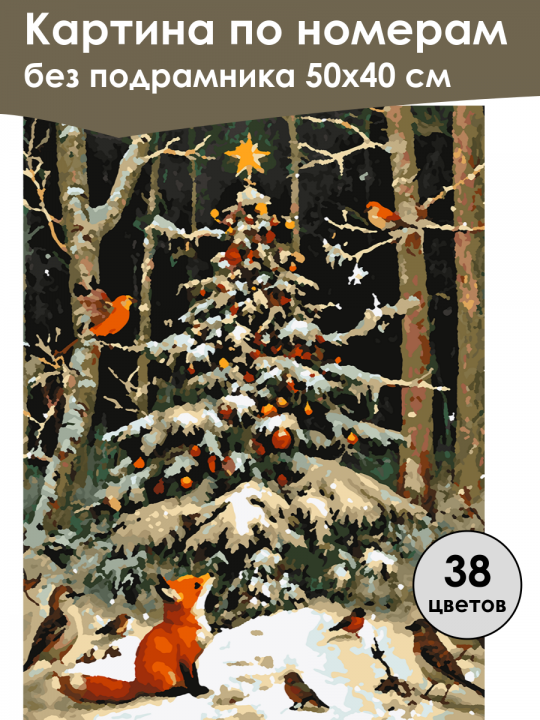 Картина по номерам
без подрамника 50х40 см

38
цветов