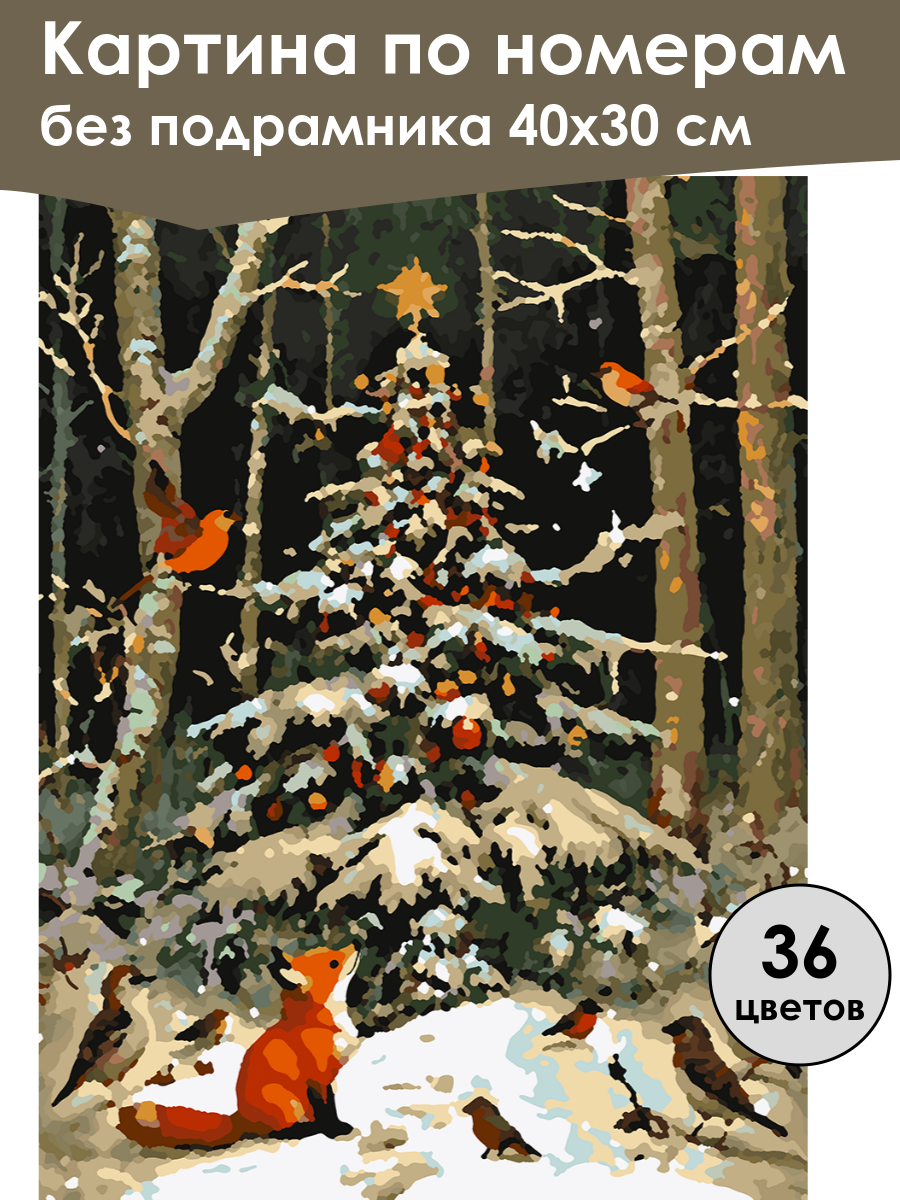 Картина по номерам
без подрамника 40х30 см

36
цветов