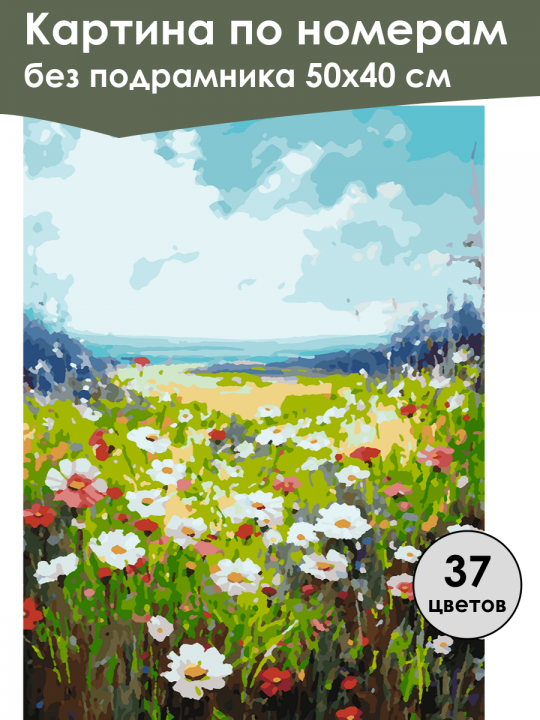 Картина по номерам
без подрамника 50х40 см

37
цветов