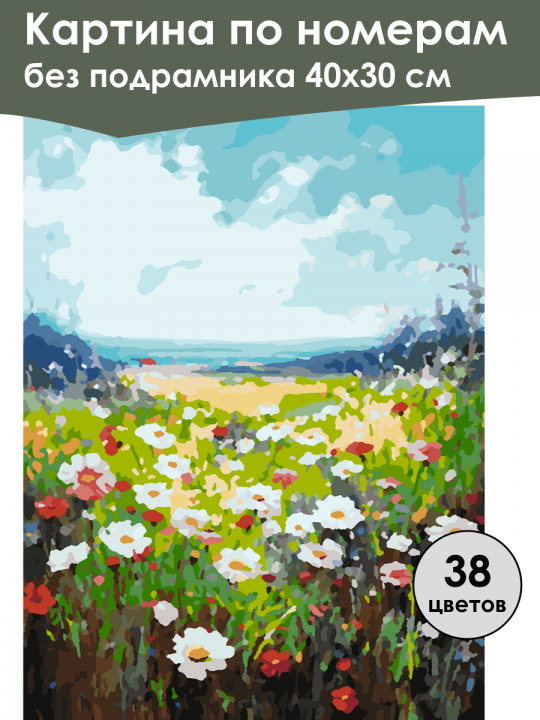 Картина по номерам
без подрамника 40х30 см

38
цветов