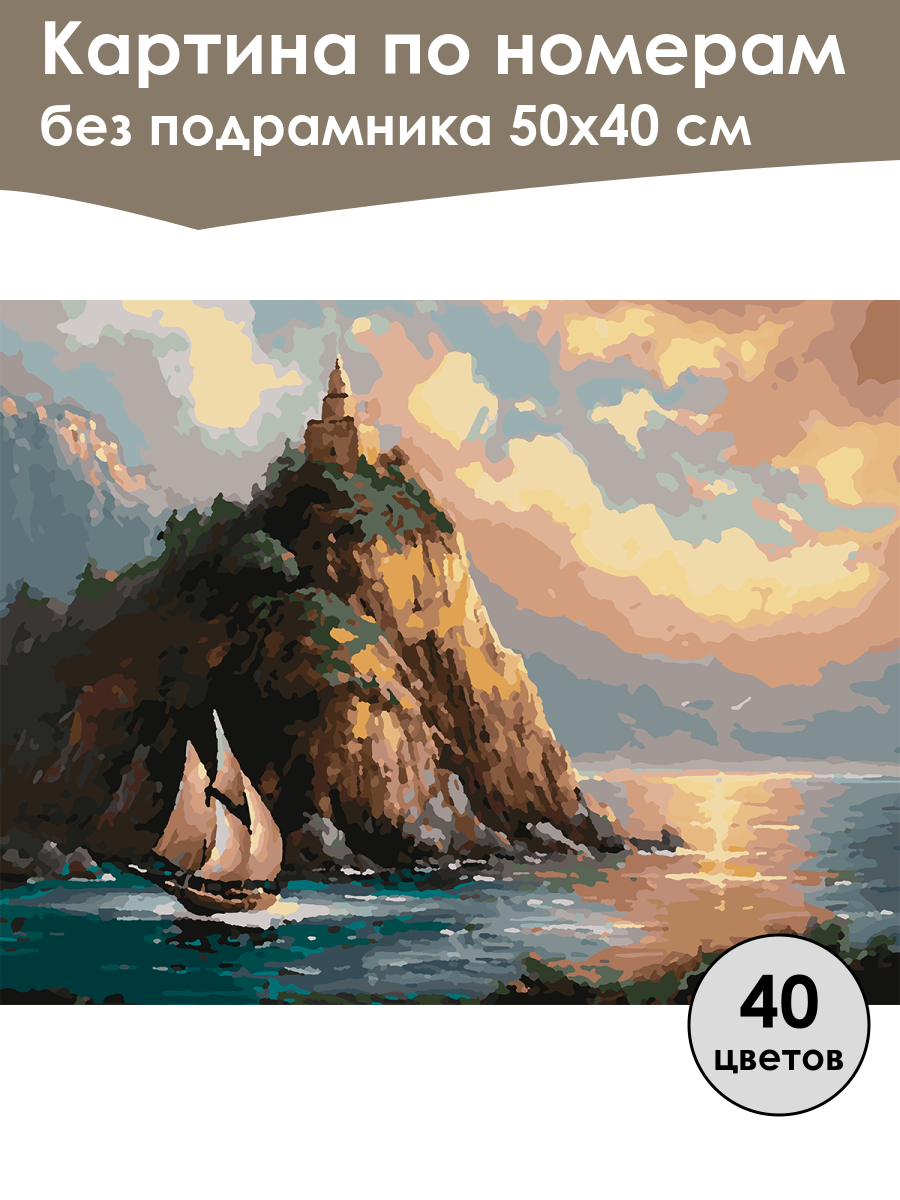 Картина по номерам
без подрамника 50х40 см

40
цветов