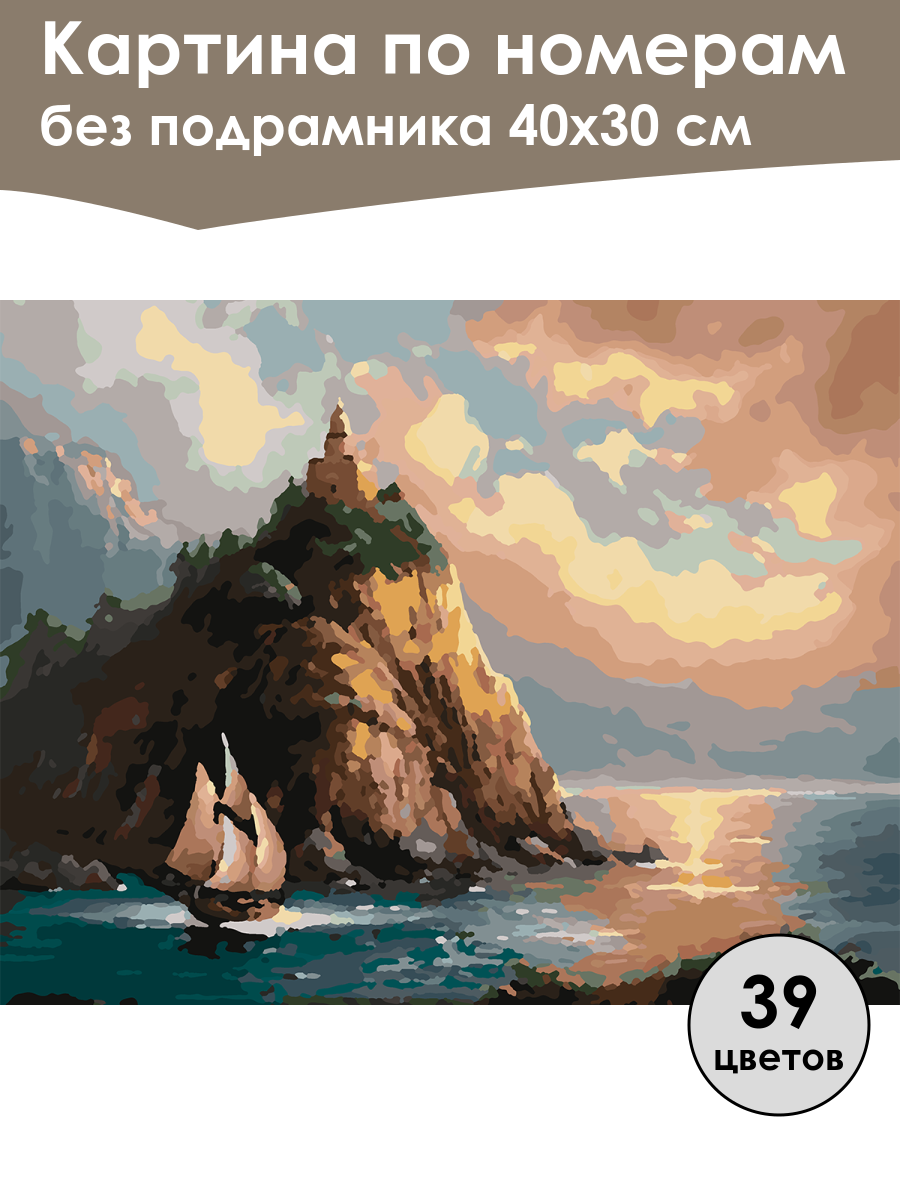 Картина по номерам
без подрамника 40х30 см

39
цветов