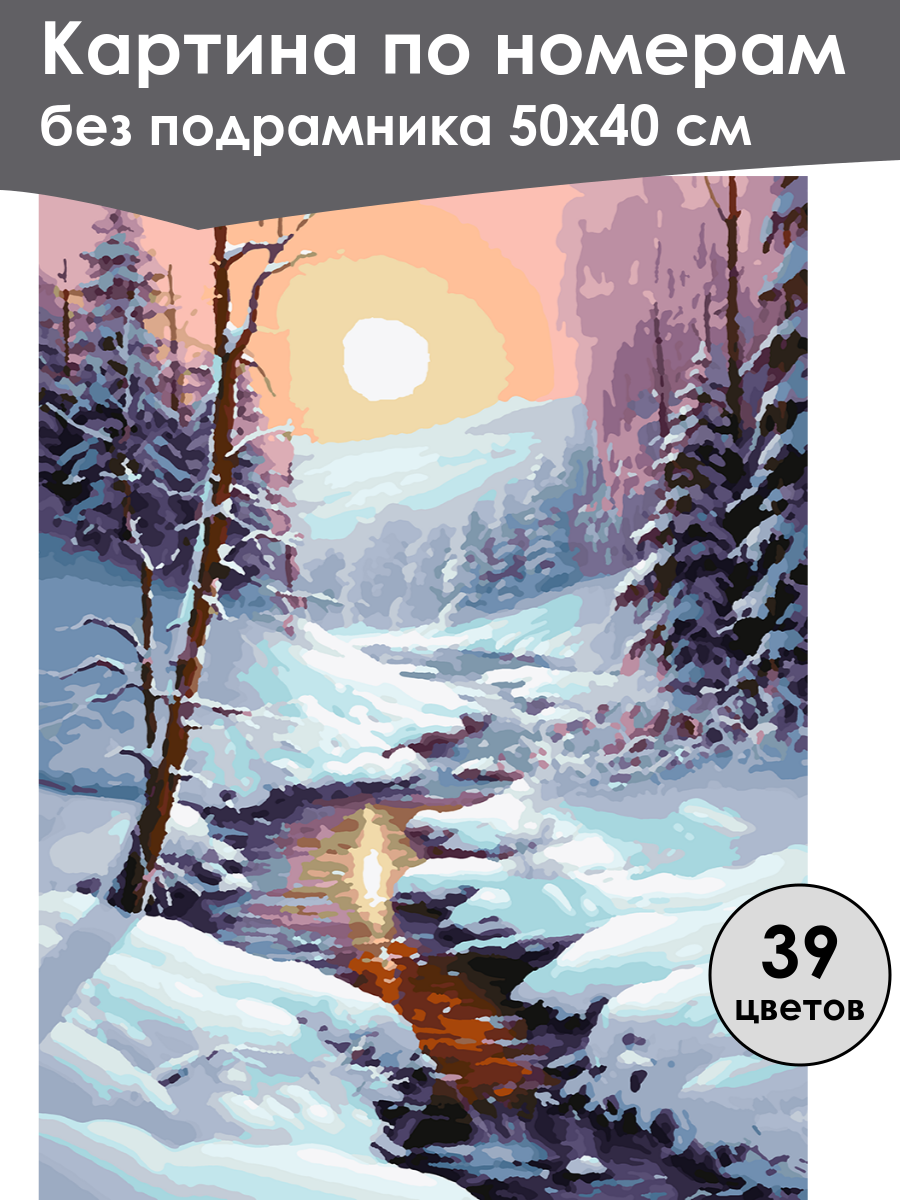 Картина по номерам
без подрамника 50х40 см

39
цветов