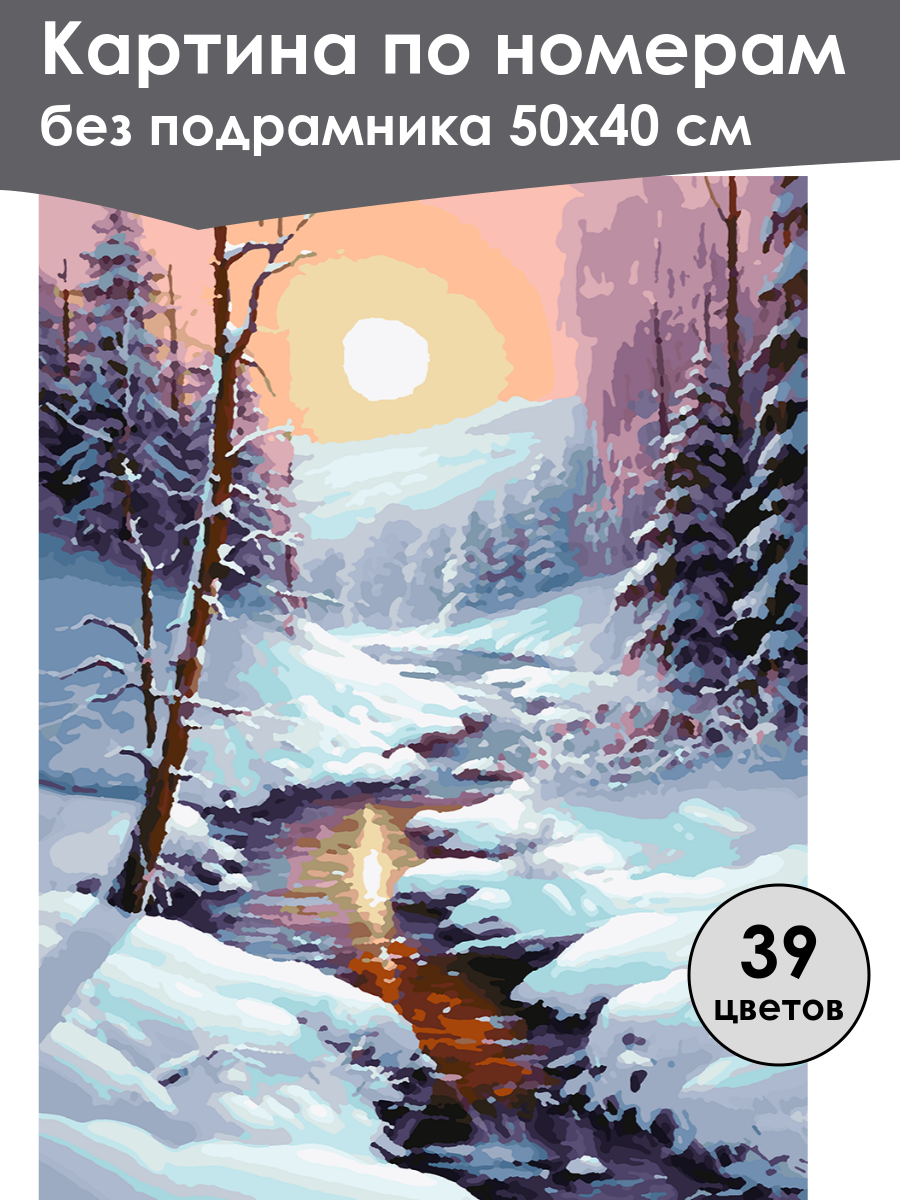 Картина по номерам
без подрамника 50х40 см

39
цветов