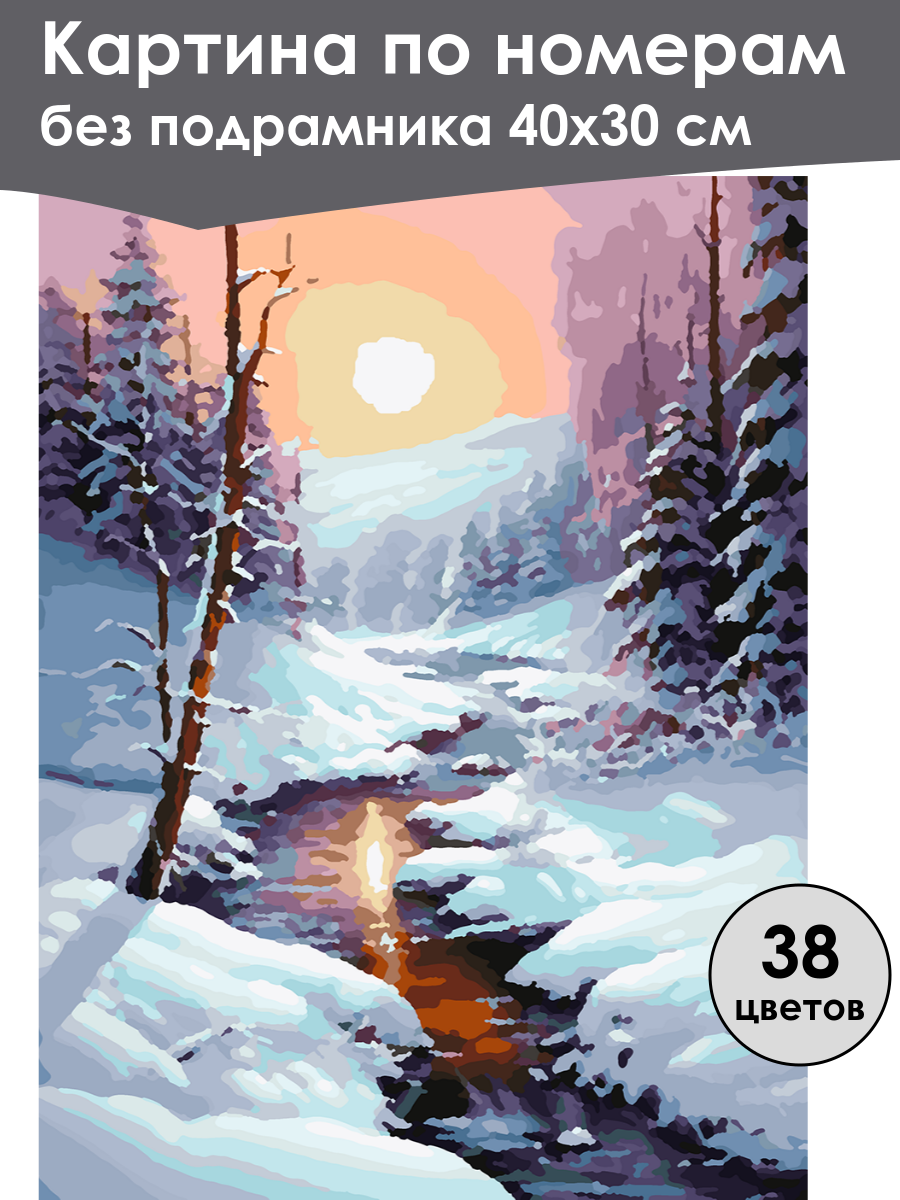 Картина по номерам
без подрамника 40х30 см

38
цветов