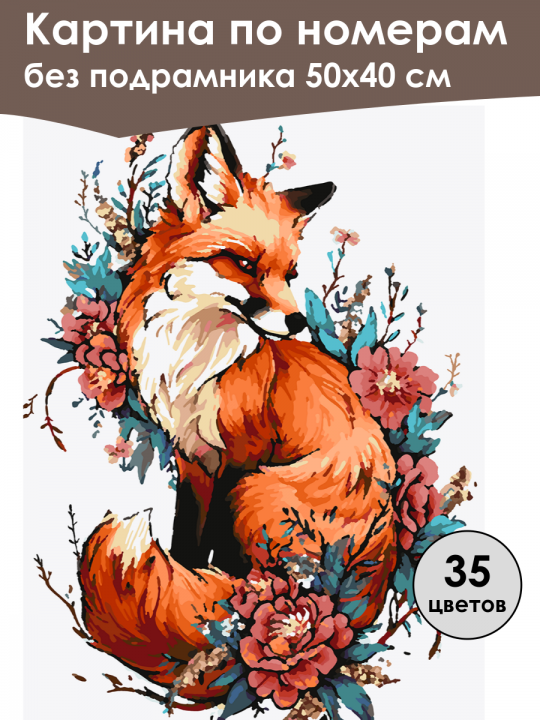 Картина по номерам
без подрамника 50х40 см

35
цветов