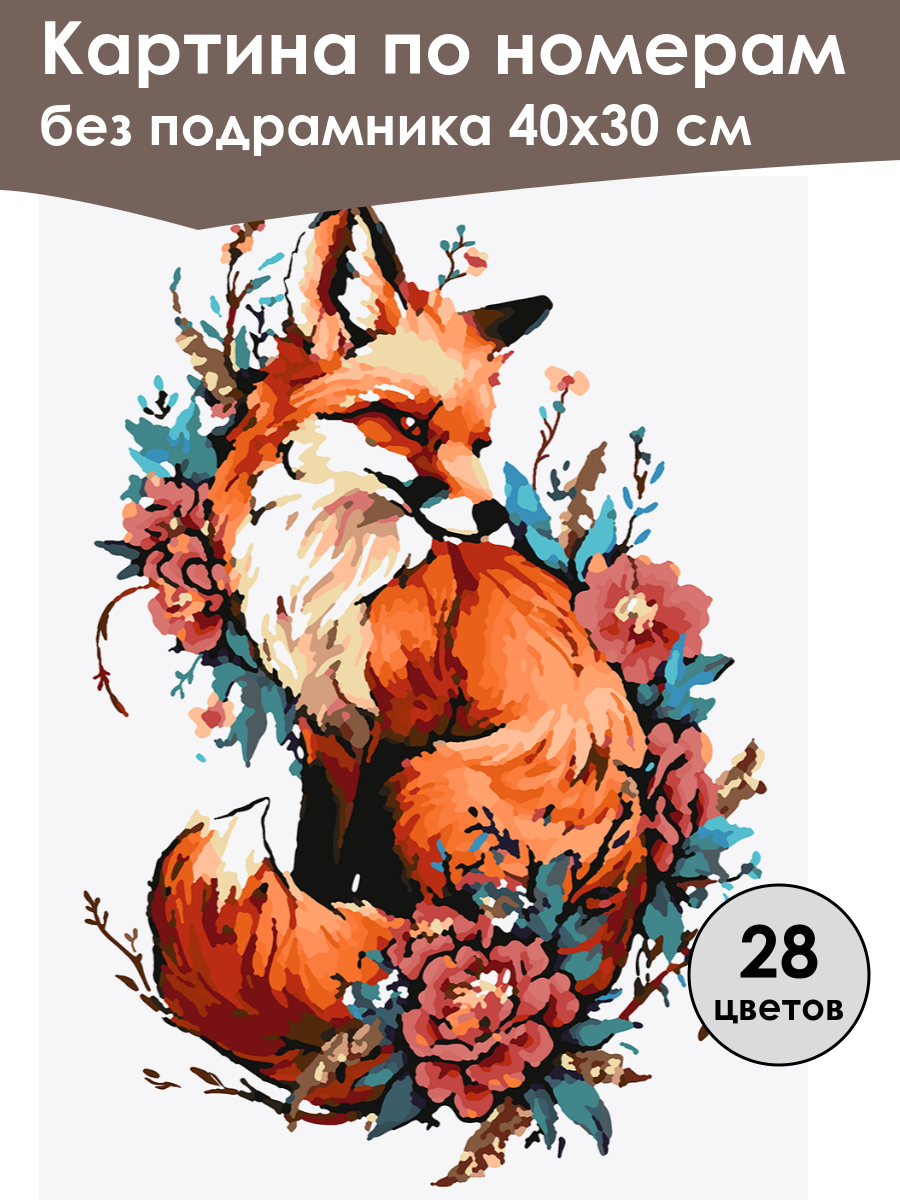 Картина по номерам
без подрамника 40х30 см

28
цветов