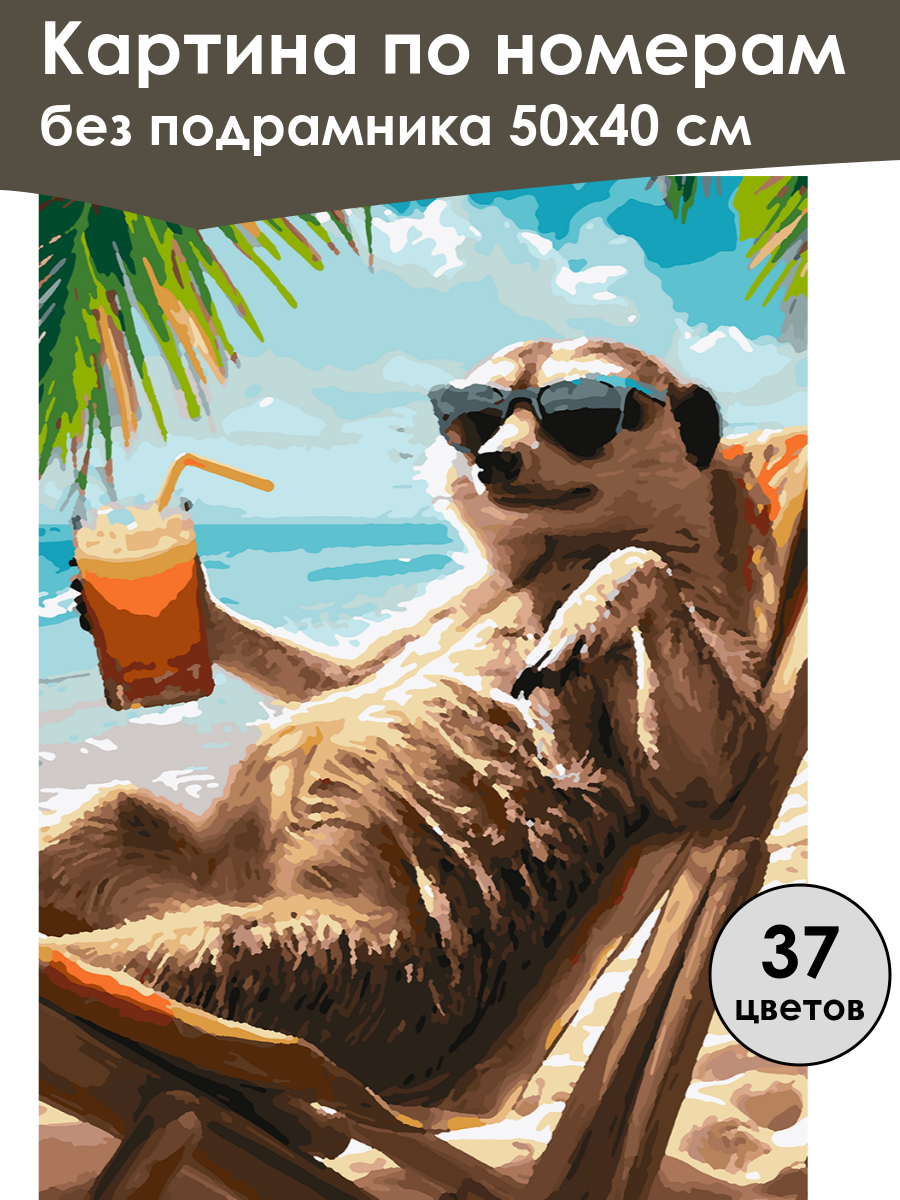 Картина по номерам
без подрамника 50х40 см

37
цветов