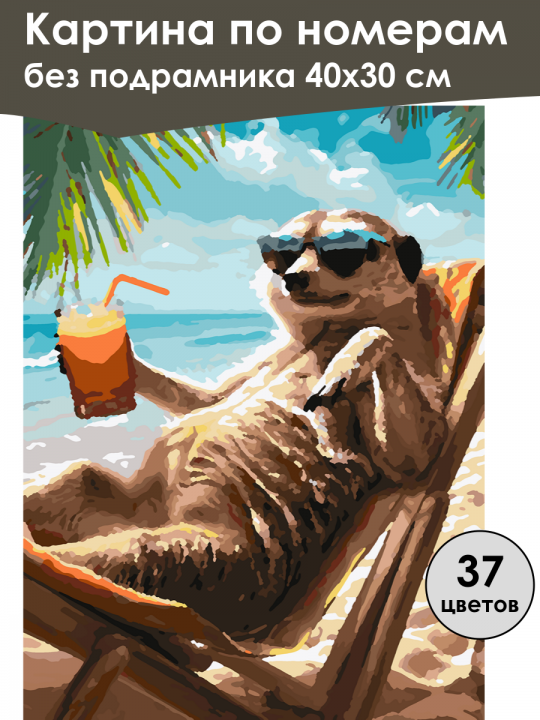 Картина по номерам
без подрамника 40х30 см

37
цветов