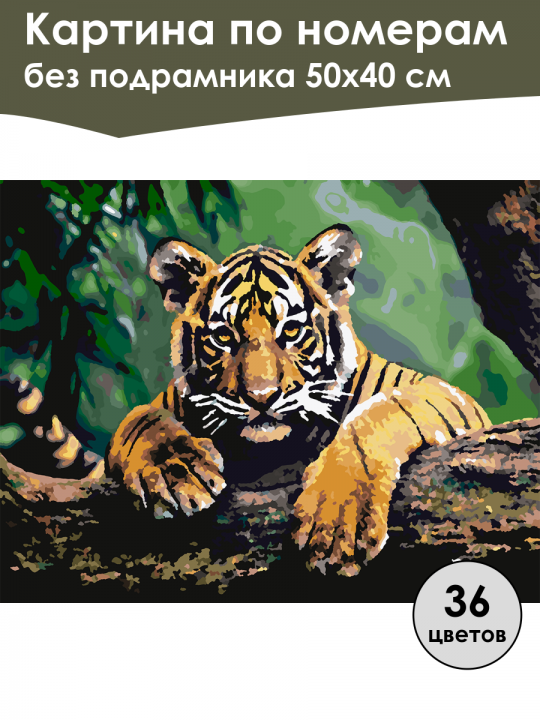 Картина по номерам
без подрамника 50х40 см

36
цветов