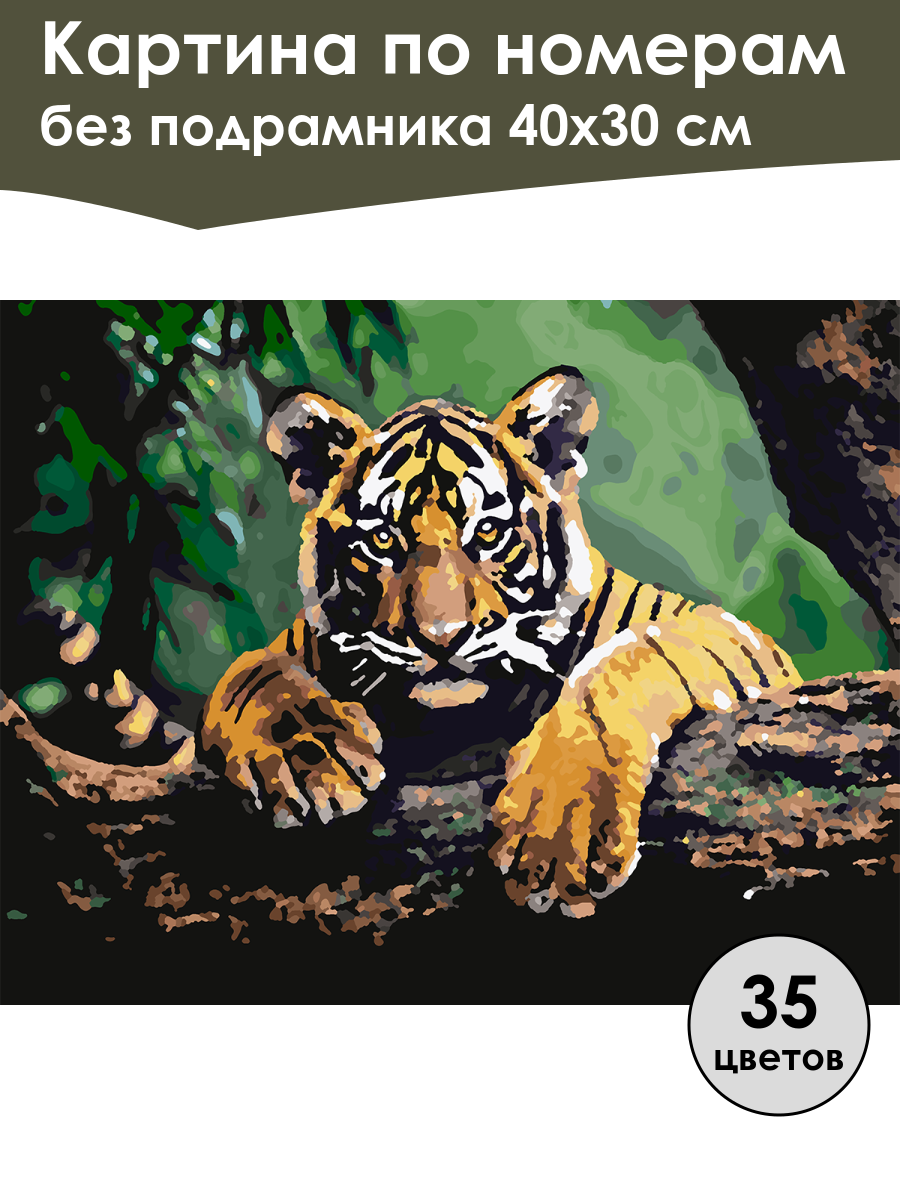 Картина по номерам
без подрамника 40х30 см

35
цветов