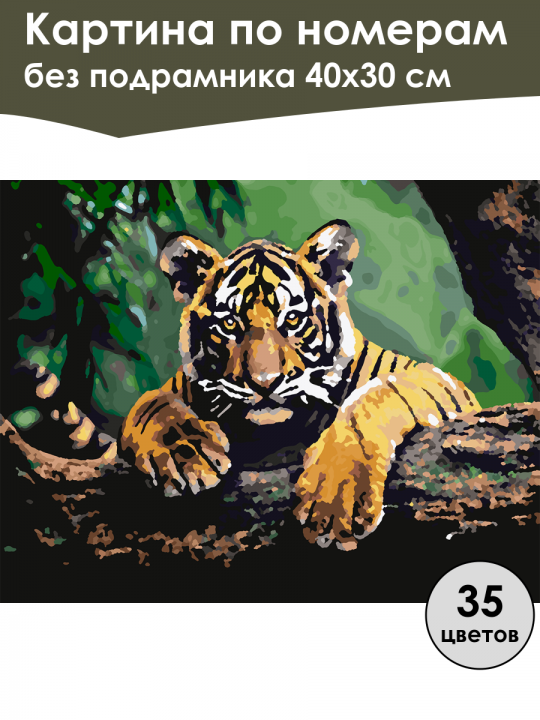 Картина по номерам
без подрамника 40х30 см

35
цветов