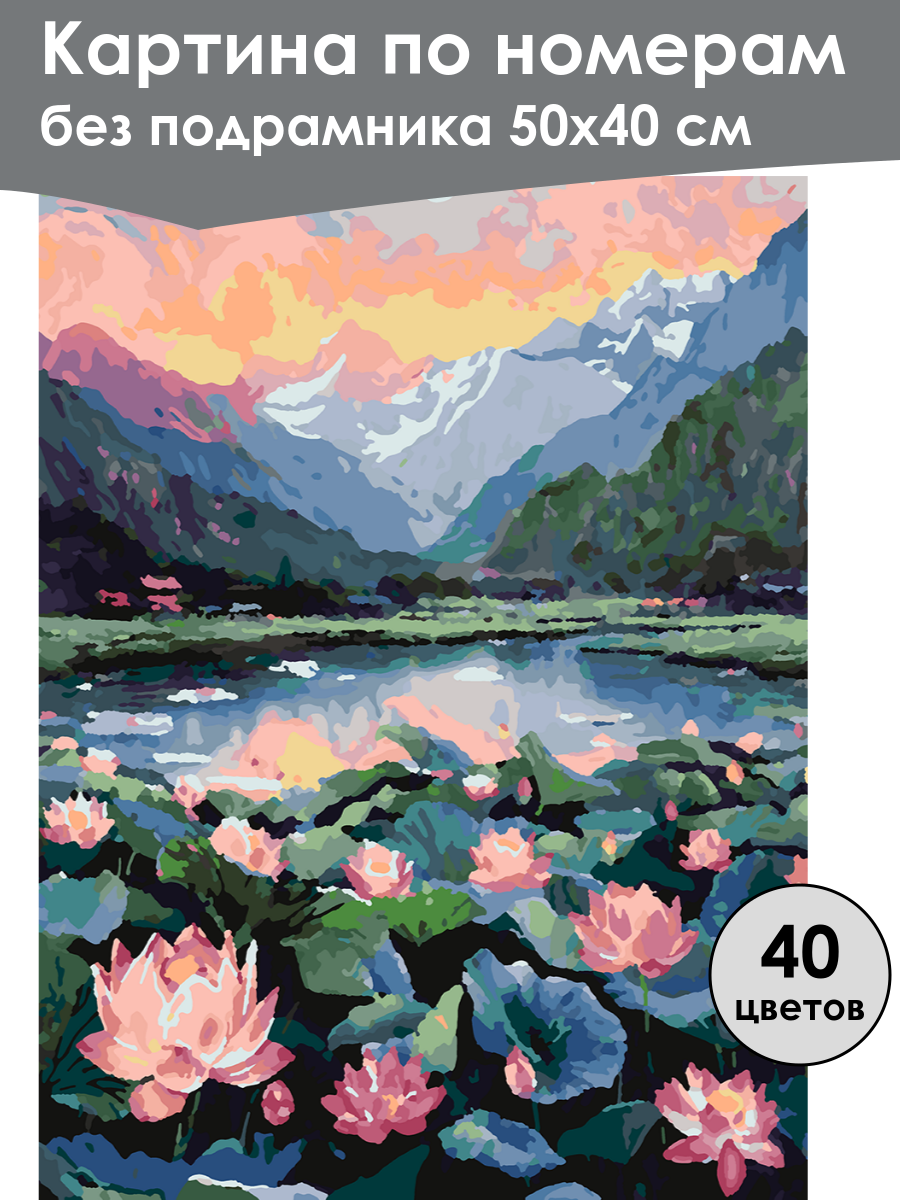 Картина по номерам
без подрамника 50х40 см

40
цветов