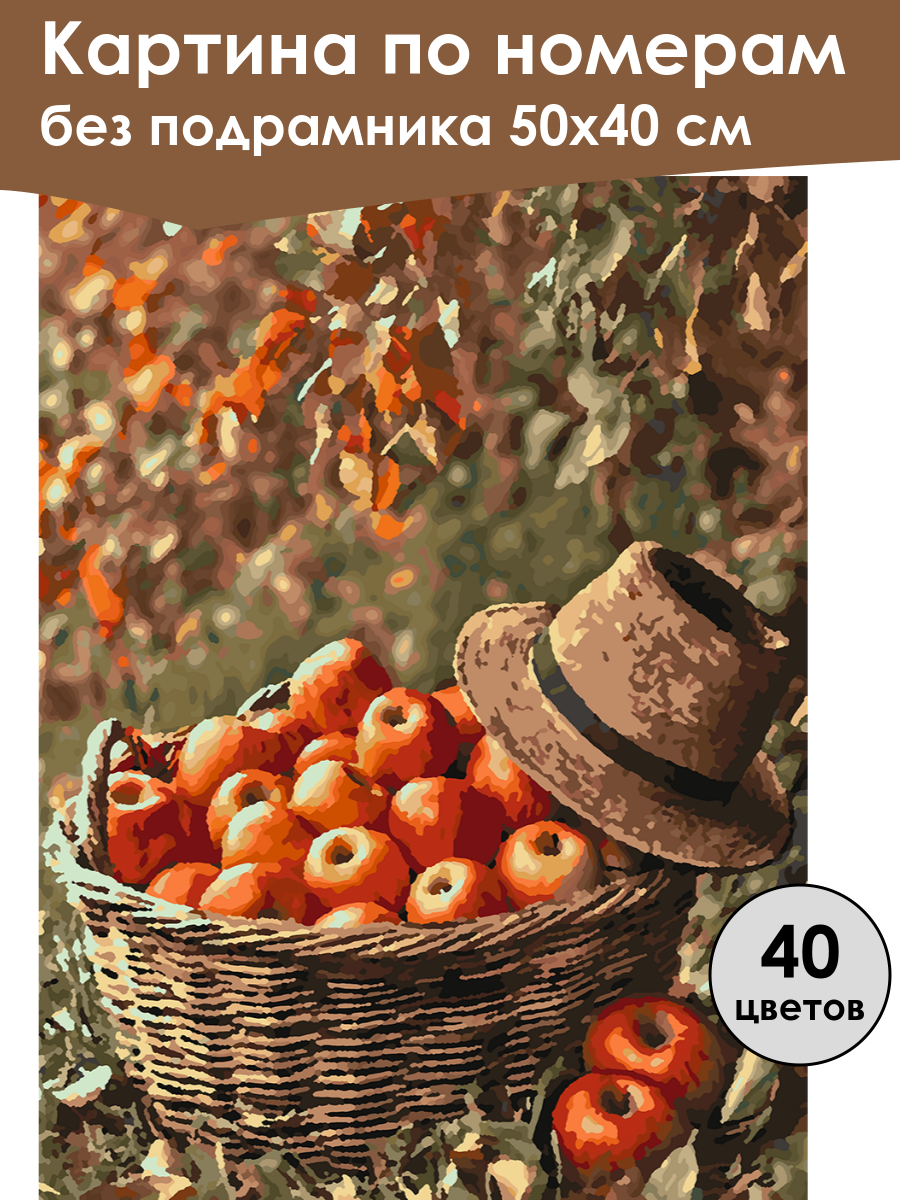 Картина по номерам
без подрамника 50х40 см

40
цветов