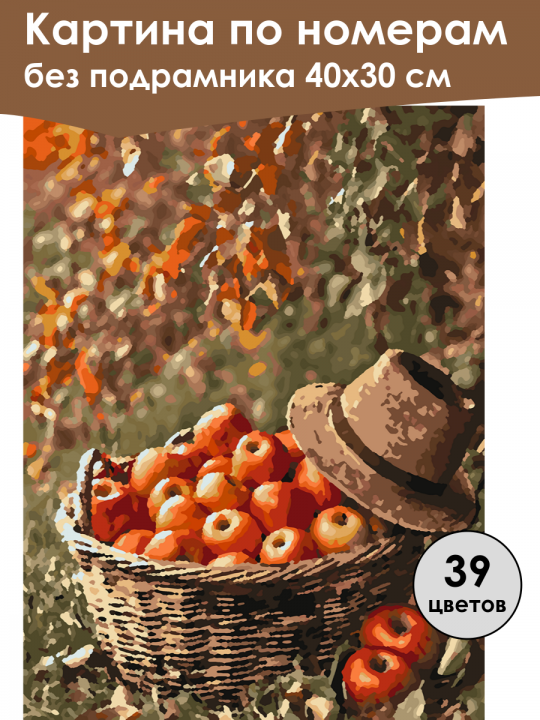 Картина по номерам
без подрамника 40х30 см

39
цветов