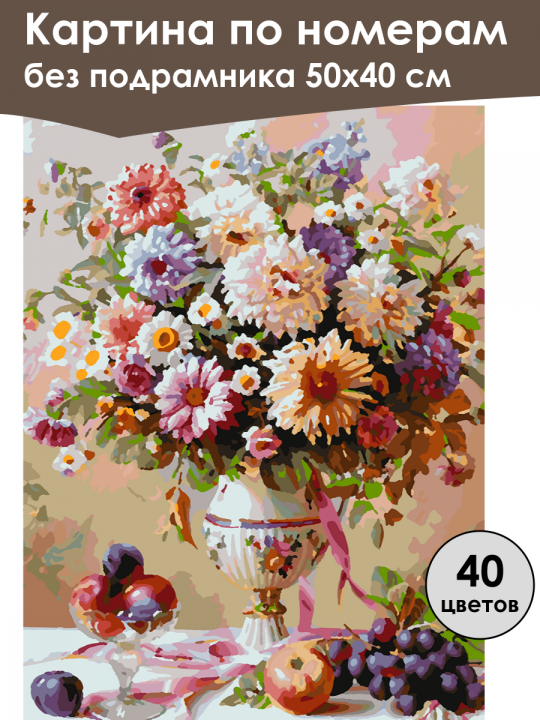 Картина по номерам
без подрамника 50х40 см

40
цветов