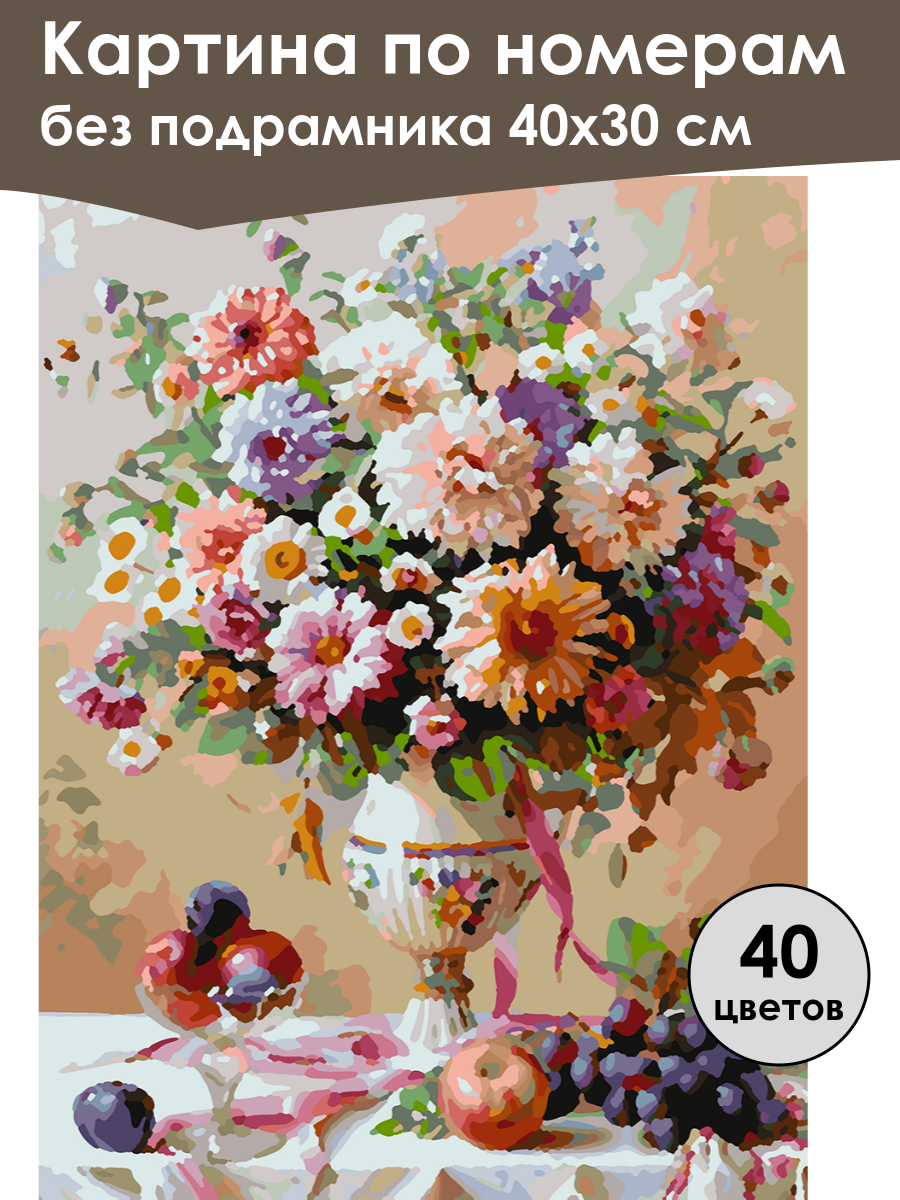 Картина по номерам
без подрамника 40х30 см

40
цветов