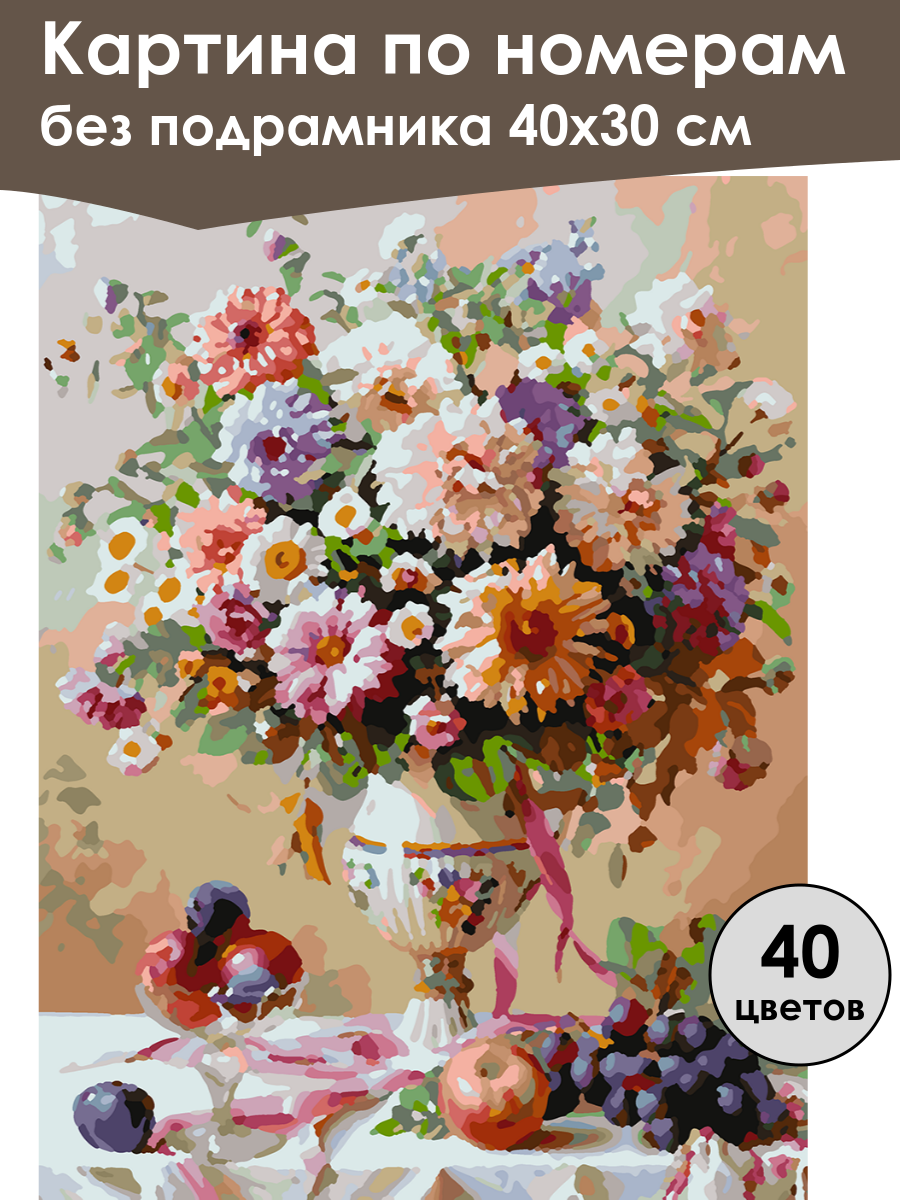 Картина по номерам
без подрамника 40х30 см

40
цветов