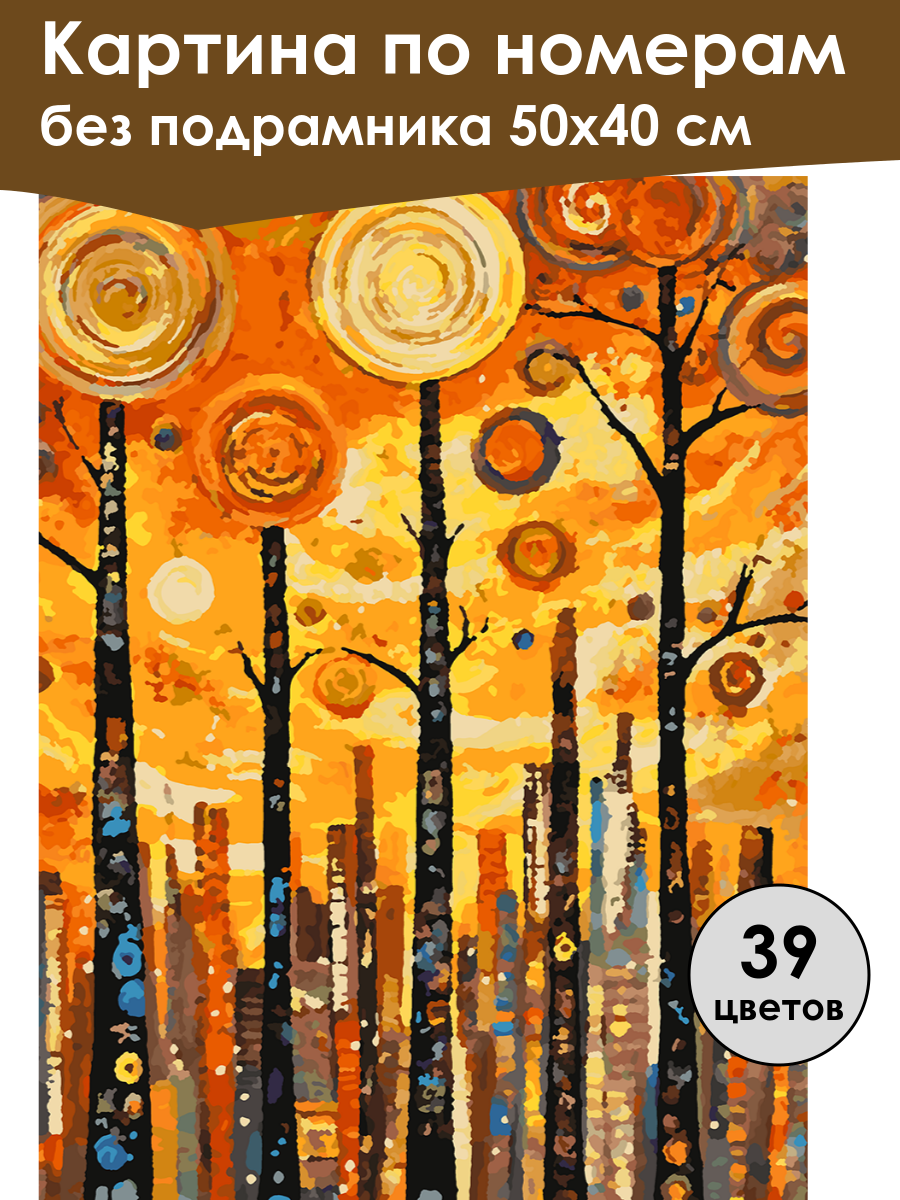 Картина по номерам
без подрамника 50х40 см

39
цветов