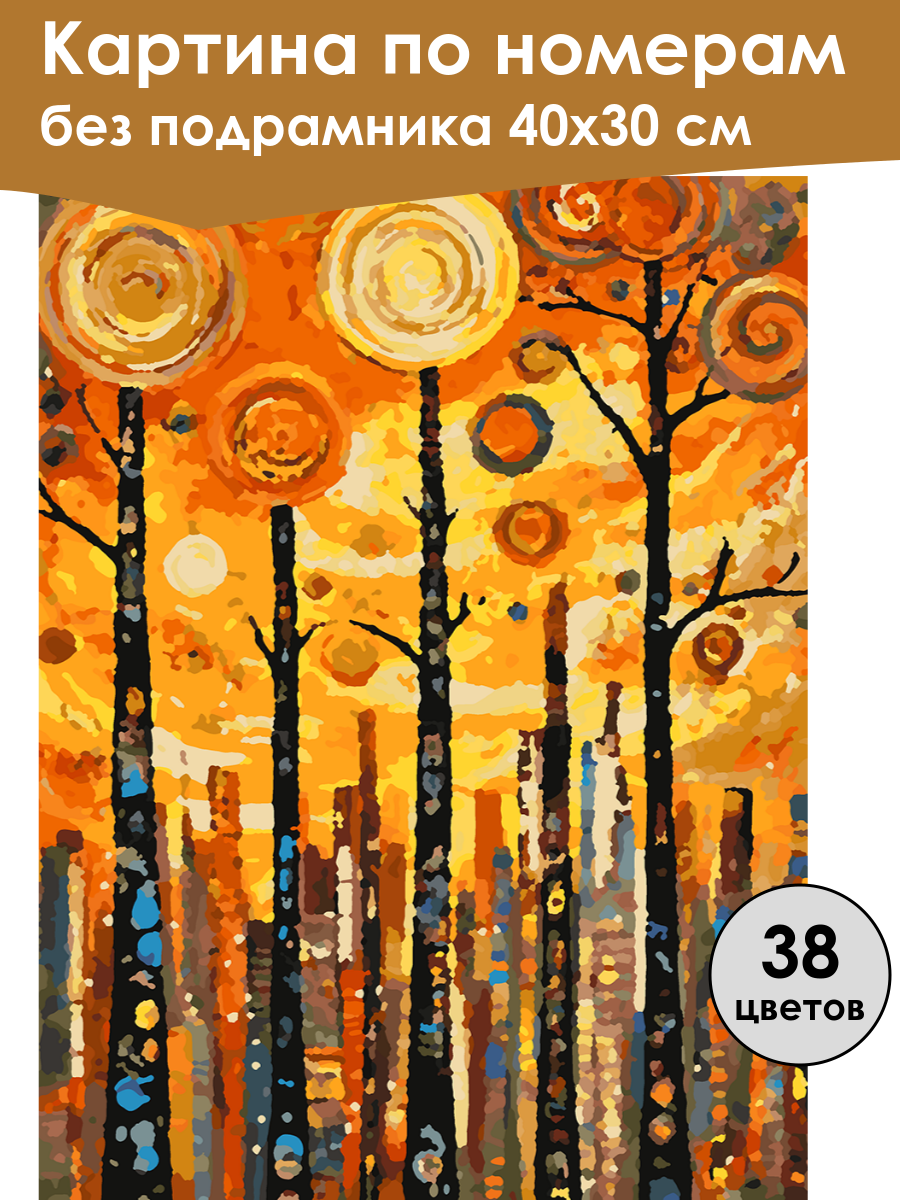 Картина по номерам
без подрамника 40х30 см

38
цветов