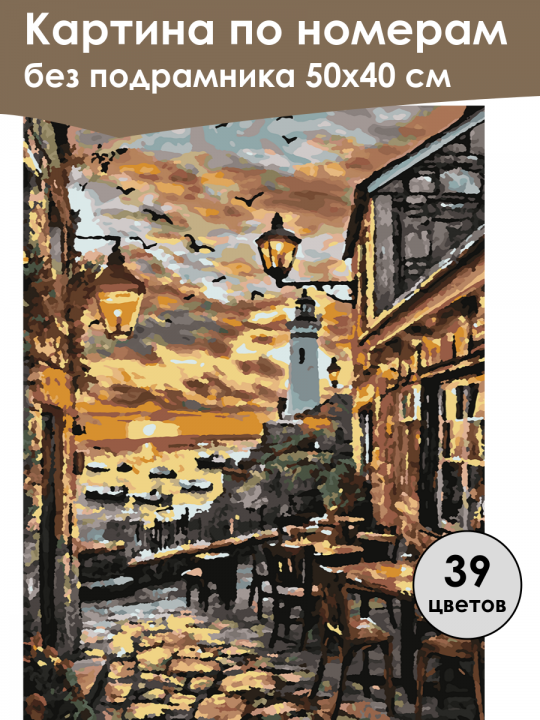 Картина по номерам
без подрамника 50х40 см

39
цветов