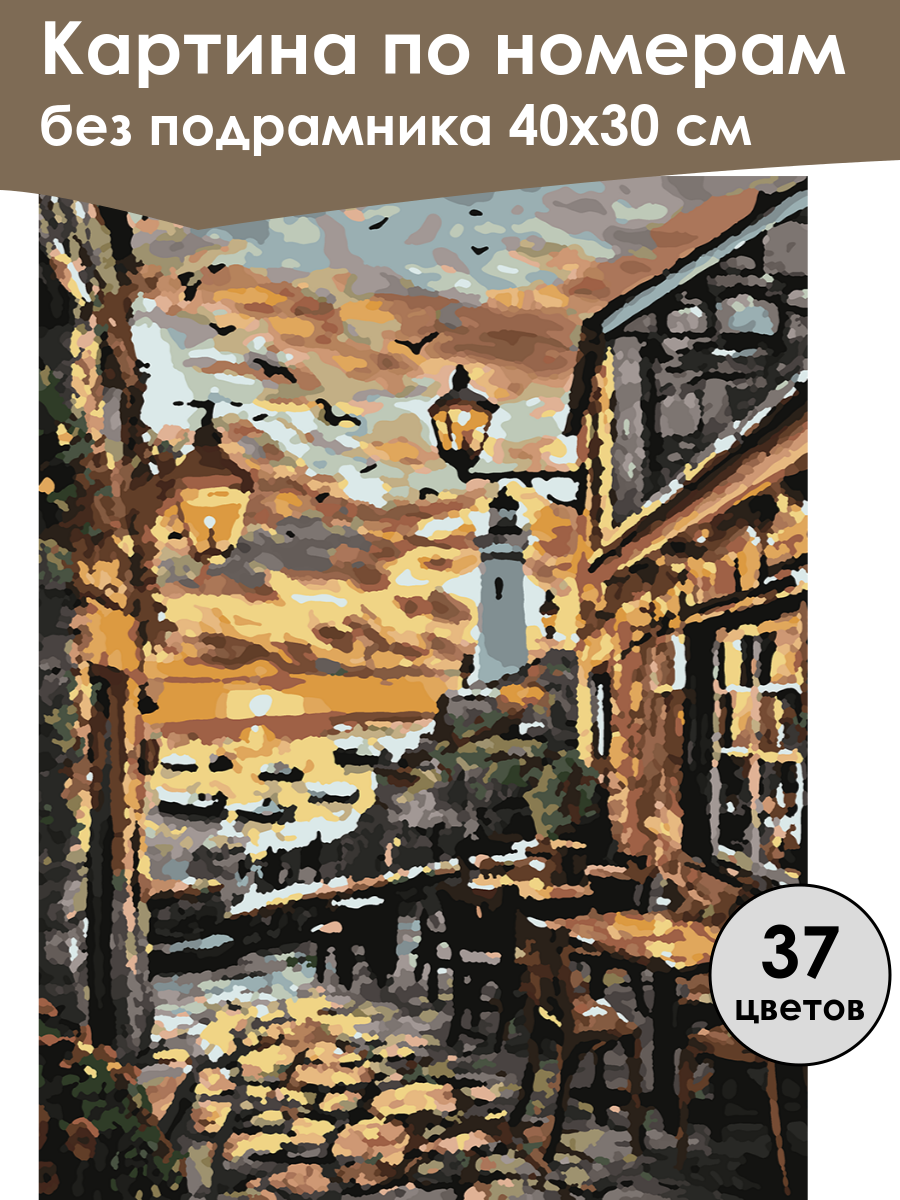 Картина по номерам
без подрамника 40х30 см

37
цветов