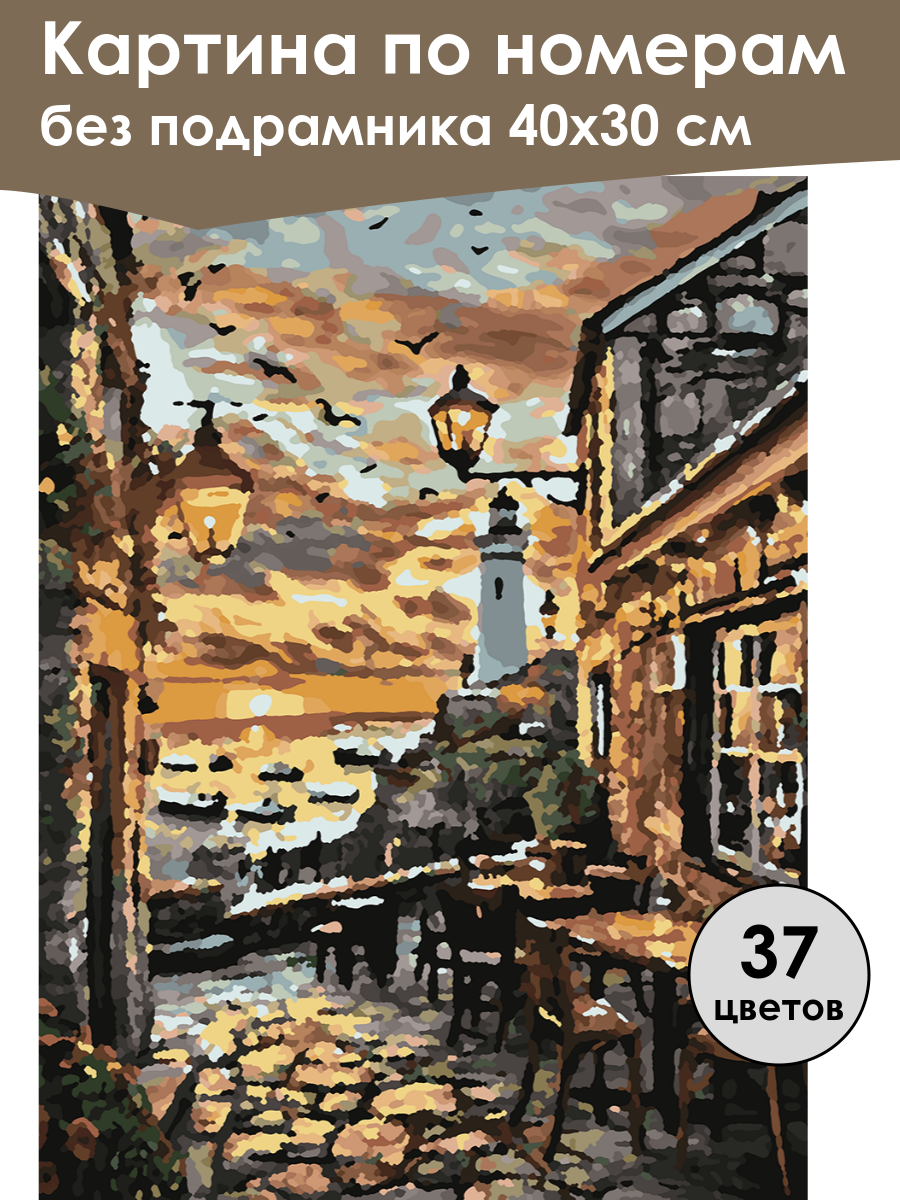 Картина по номерам
без подрамника 40х30 см

37
цветов