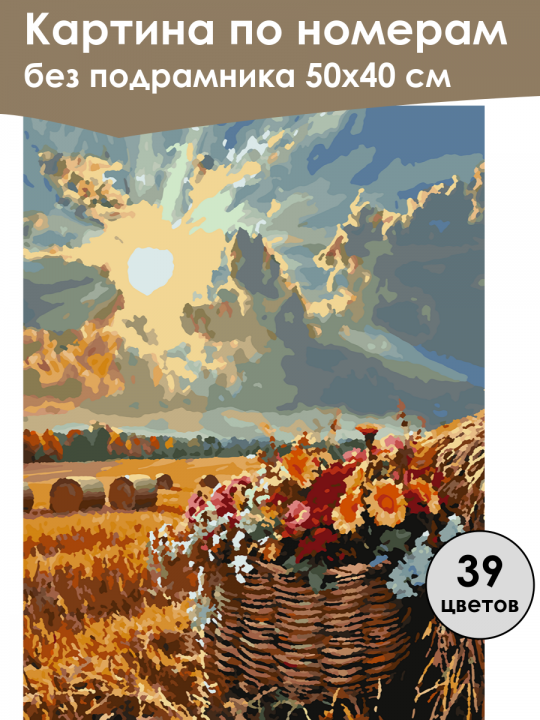 Картина по номерам
без подрамника 50х40 см

39
цветов