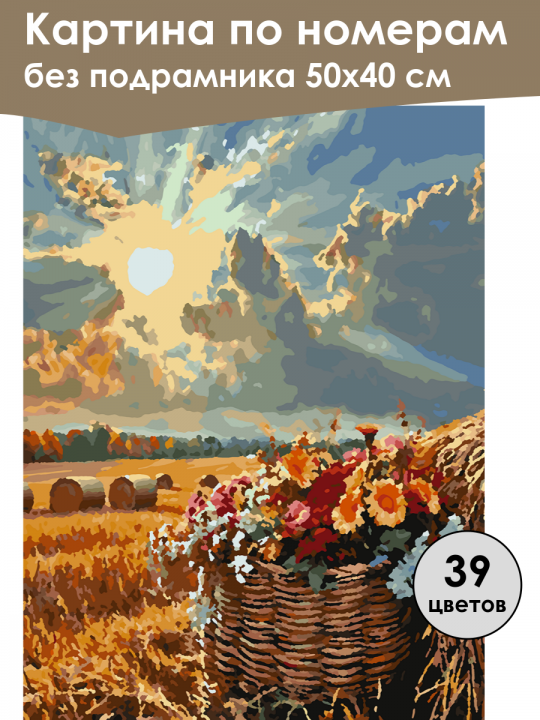 Картина по номерам
без подрамника 50x40 см

39
цветов