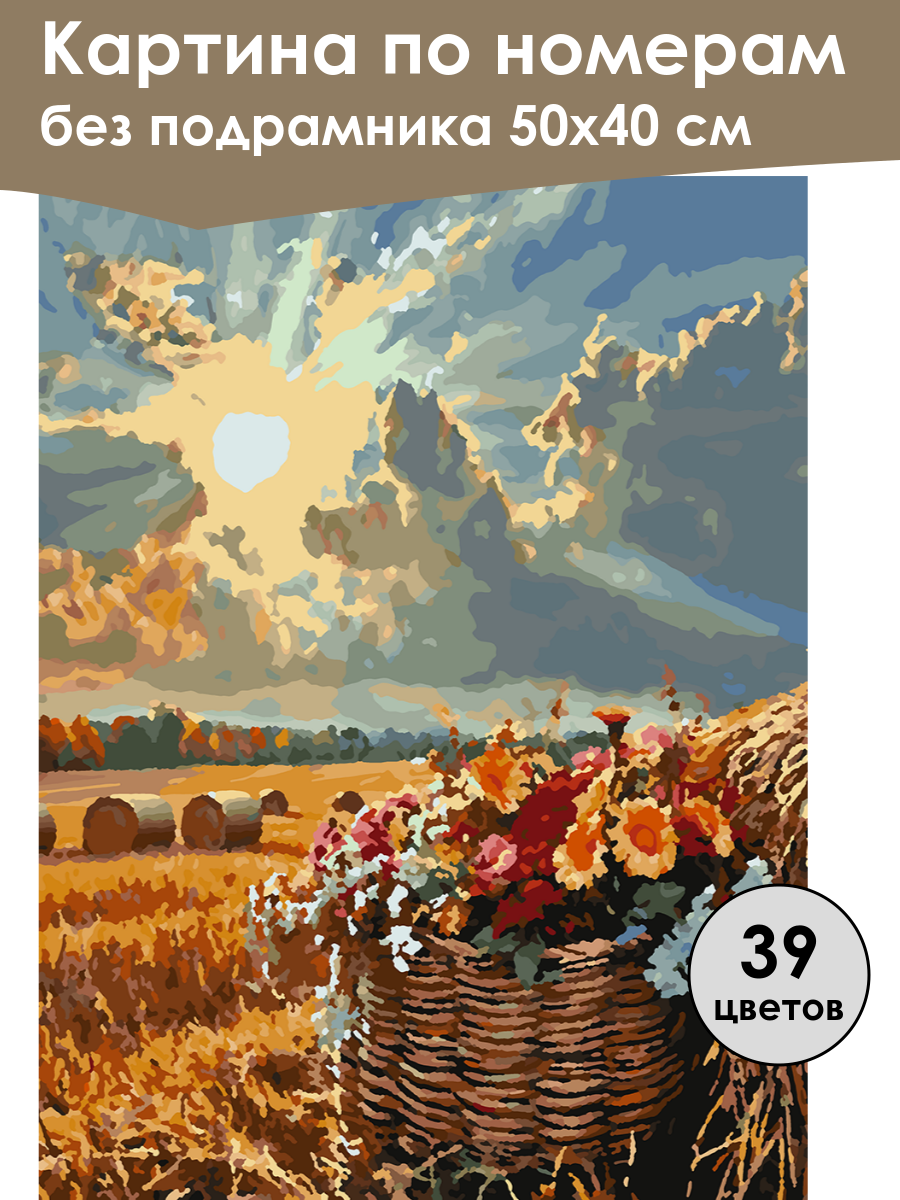 Картина по номерам
без подрамника 50х40 см

39
цветов