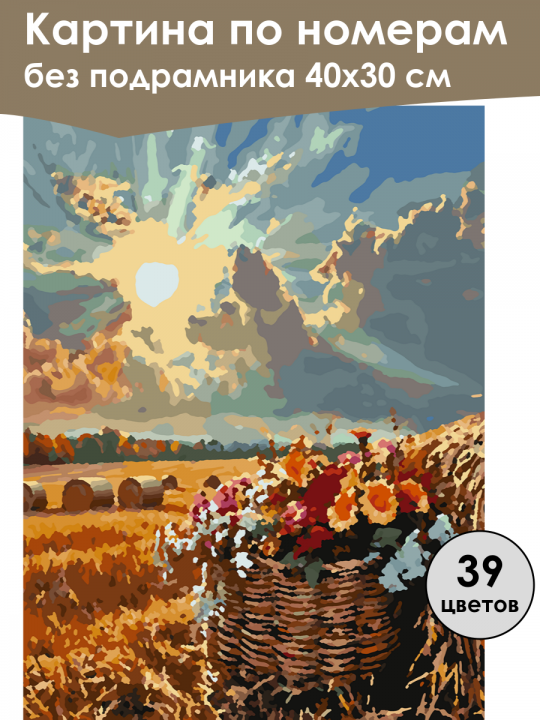 Картина по номерам
без подрамника 40х30 см

39
цветов