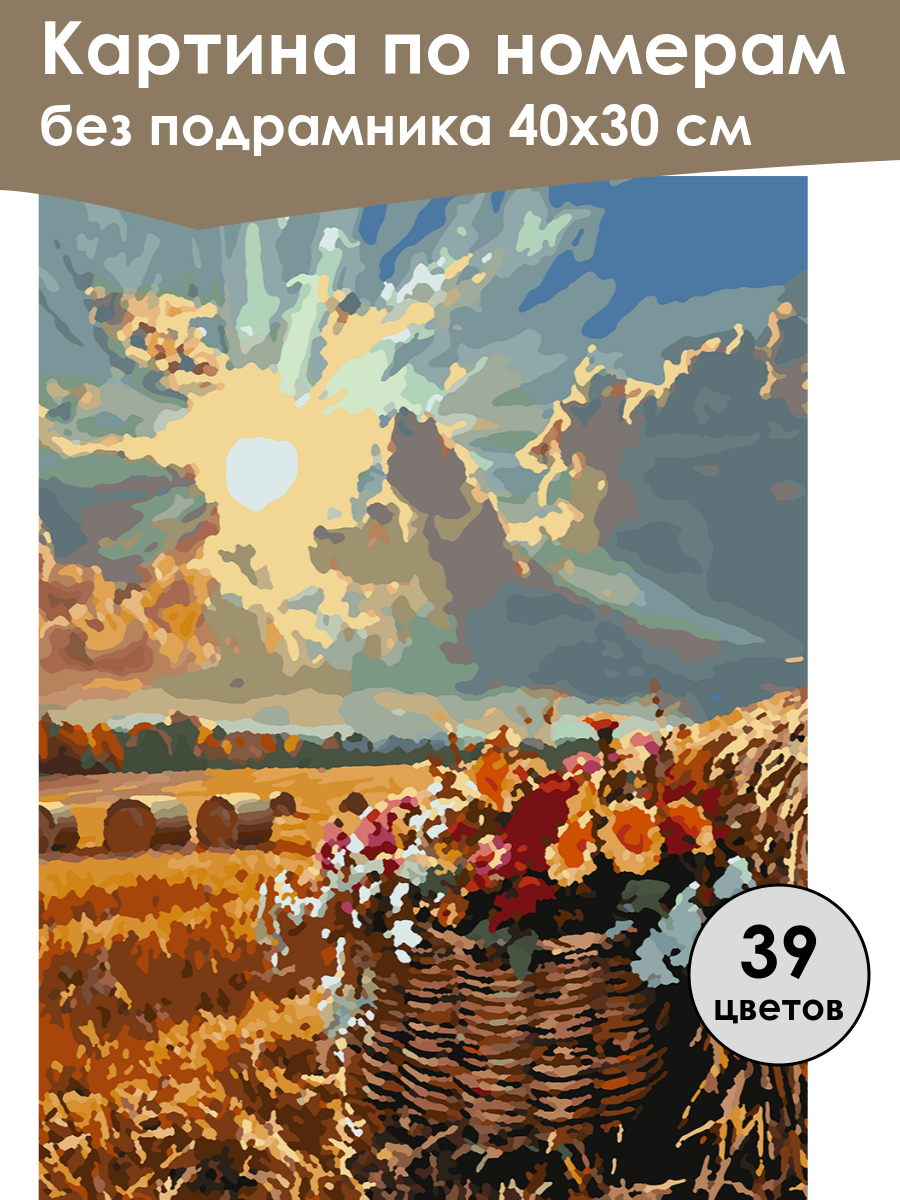 Картина по номерам
без подрамника 40х30 см

39
цветов