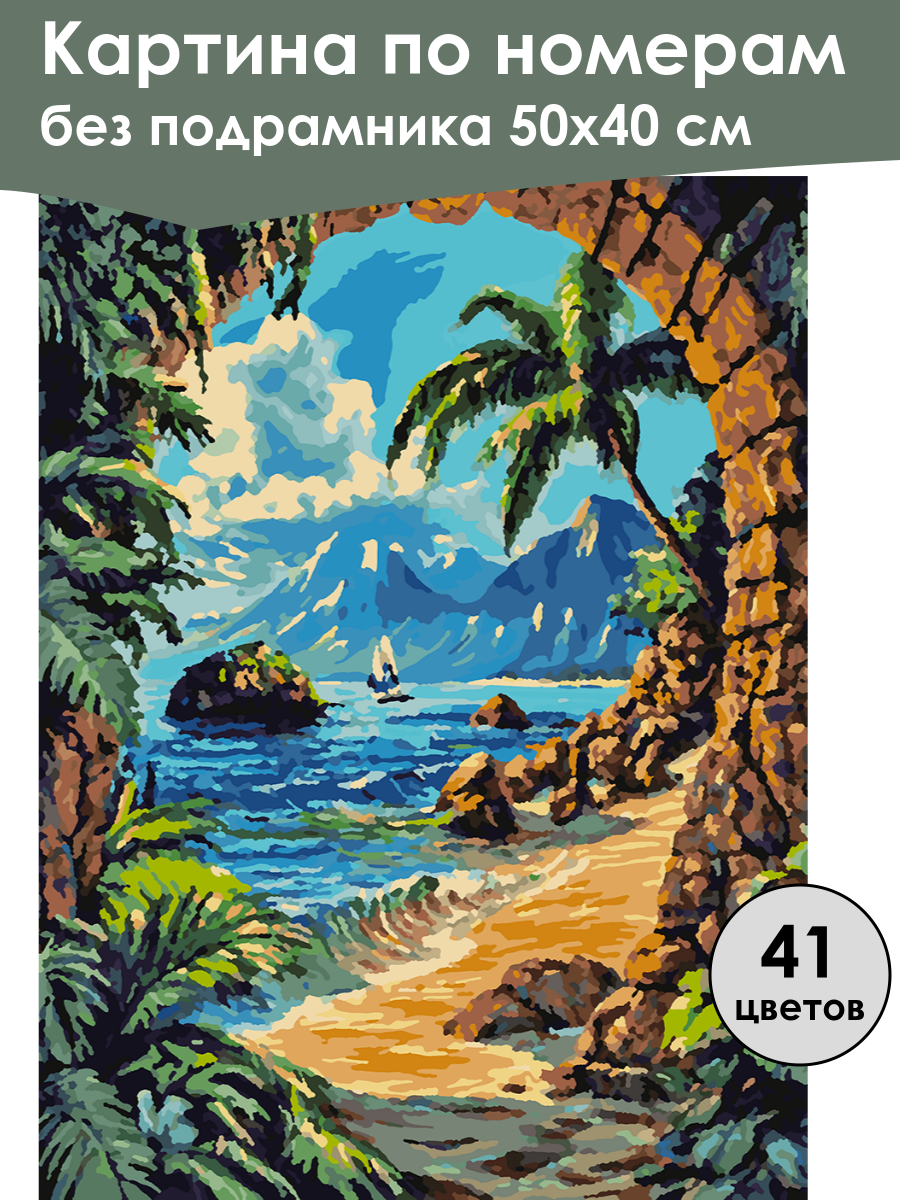 Картина по номерам
без подрамника 50х40 см

41
цветов