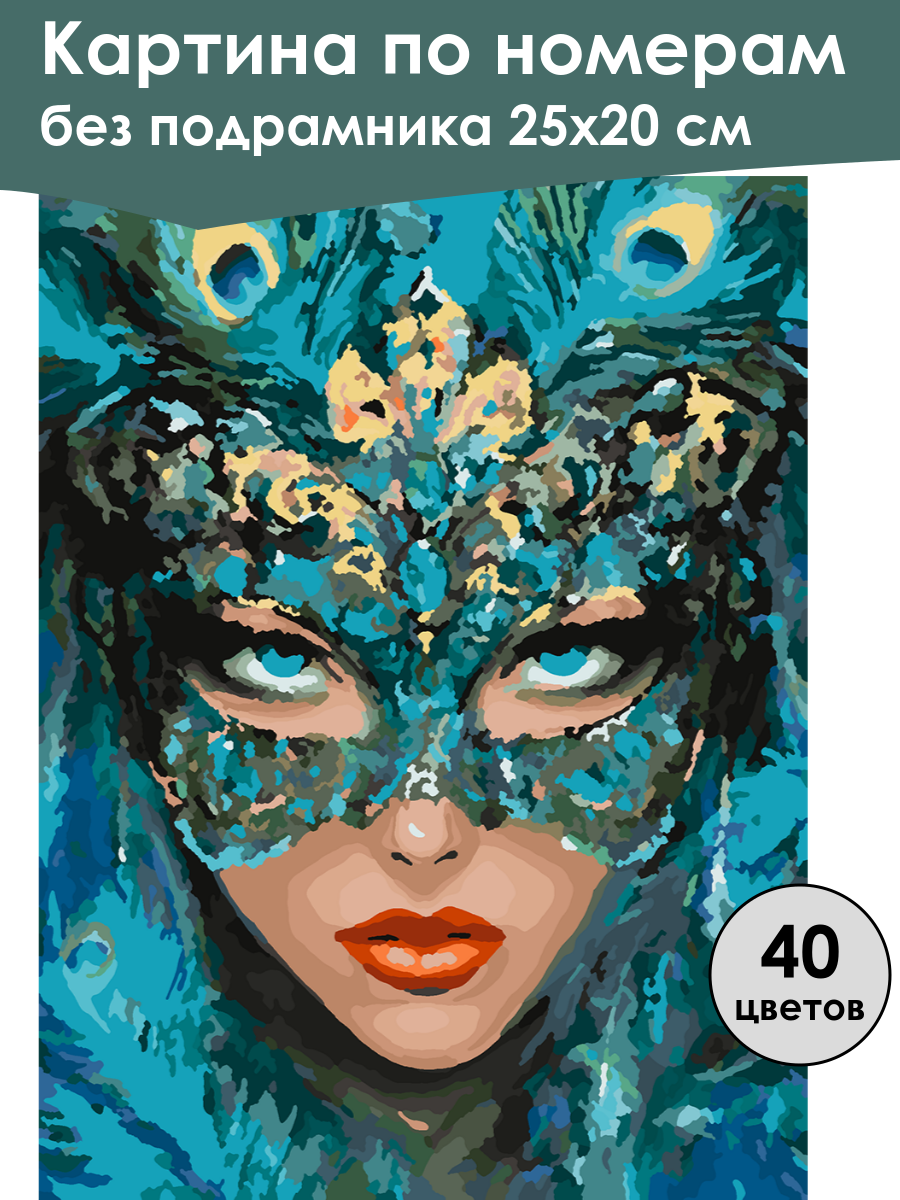 Картина по номерам
без подрамника 25х20 см

40
цветов