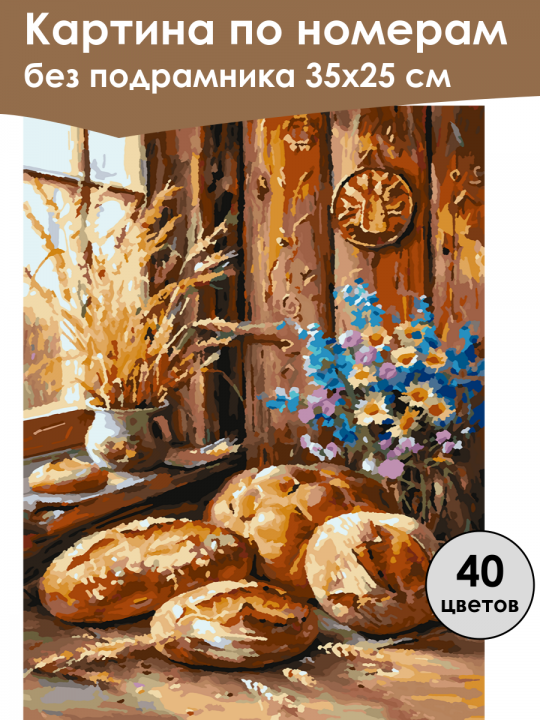 Картина по номерам
без подрамника 35х25 см

40
цветов