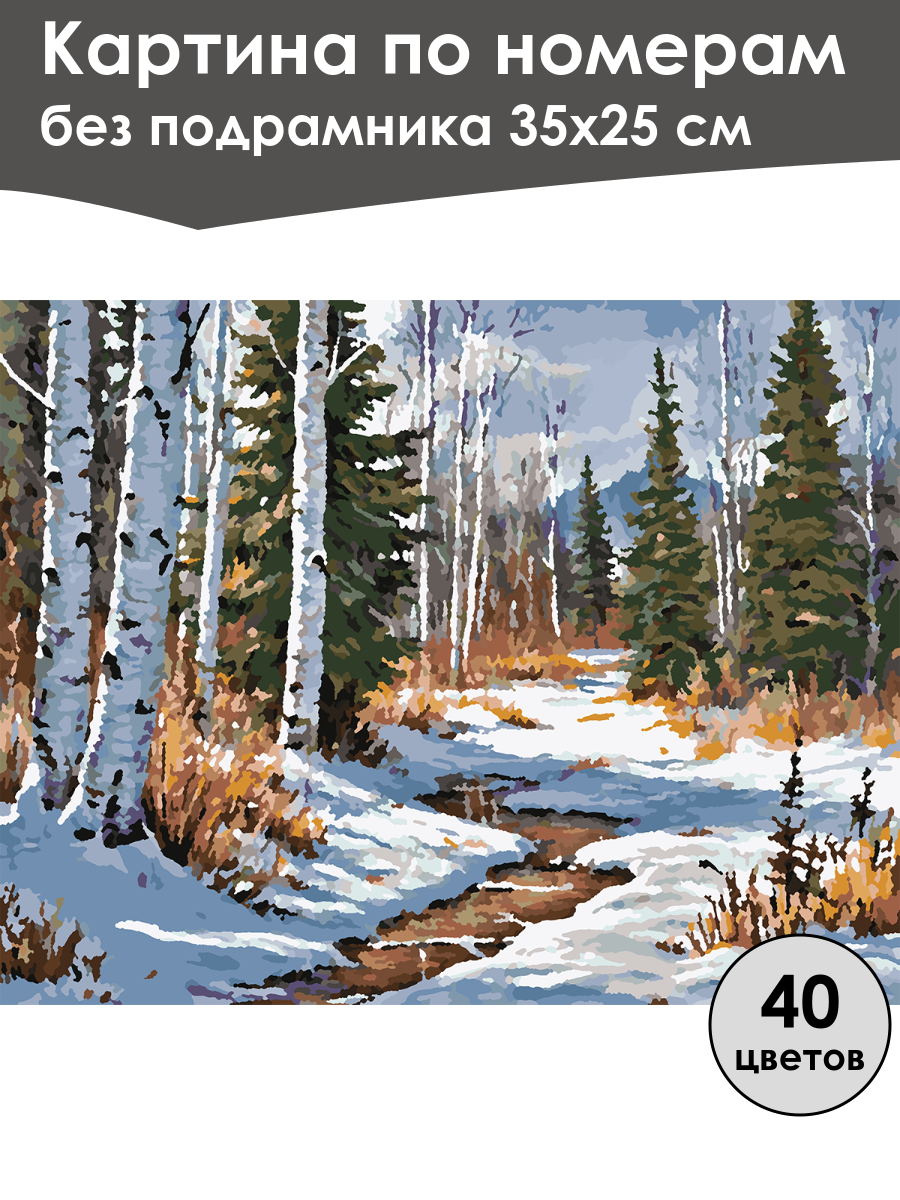 Картина по номерам
без подрамника 35х25 см

40
цветов