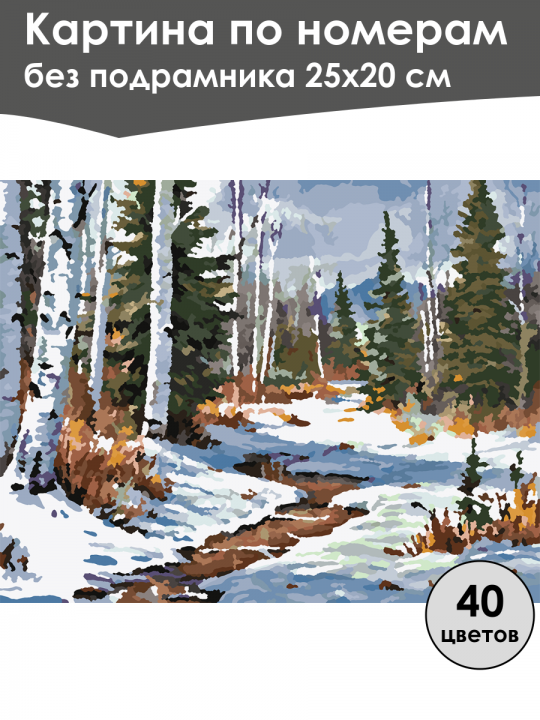 Картина по номерам
без подрамника 25х20 см

40
цветов