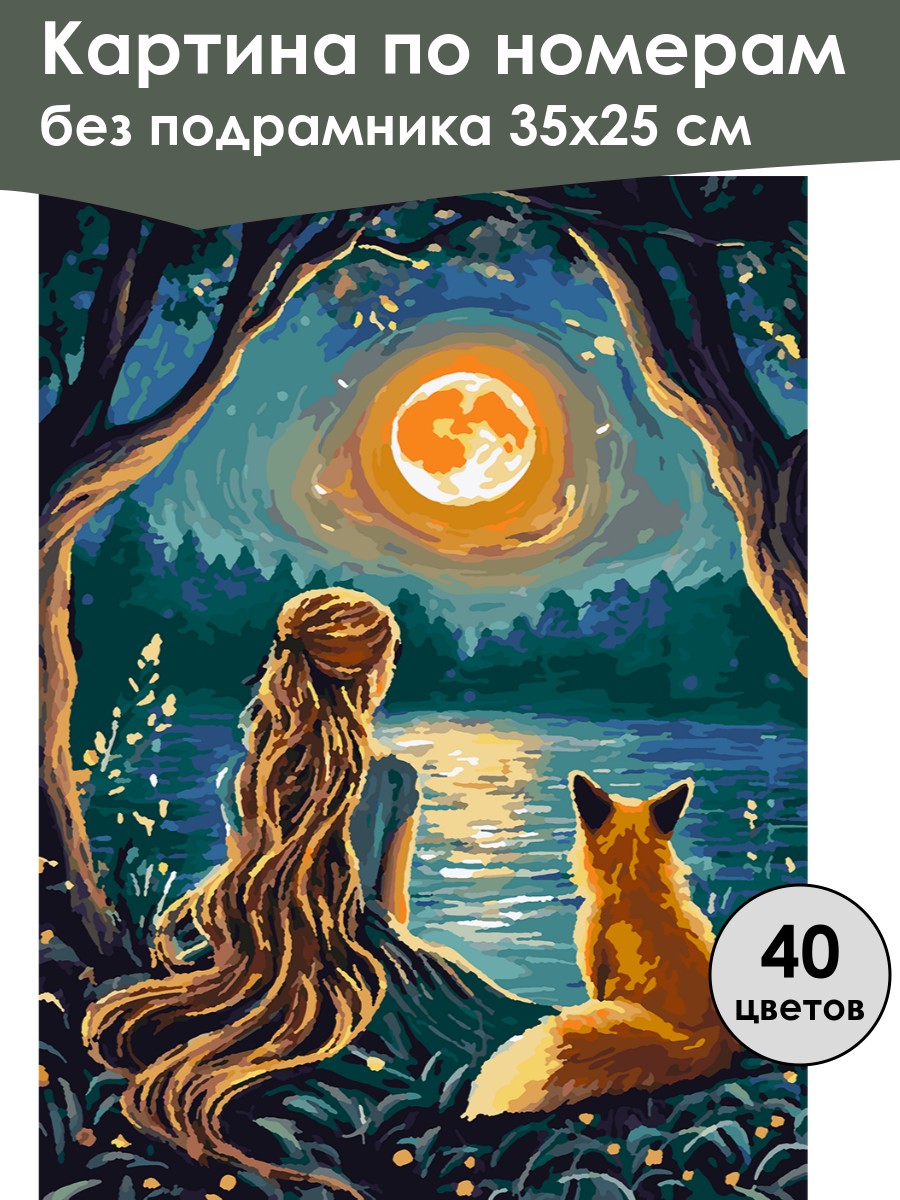 Картина по номерам
без подрамника 35х25 см

40
цветов