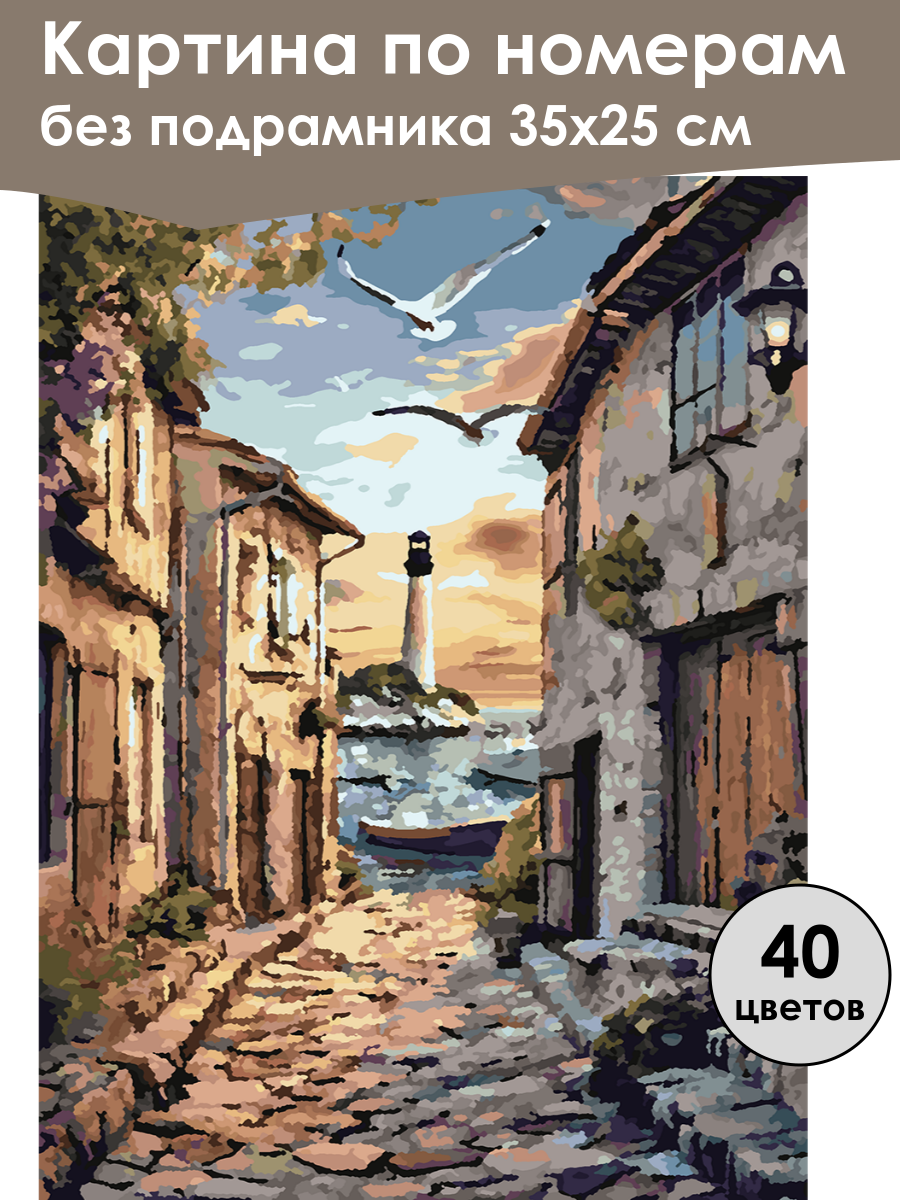 Картина по номерам
без подрамника 35х25 см

40
цветов