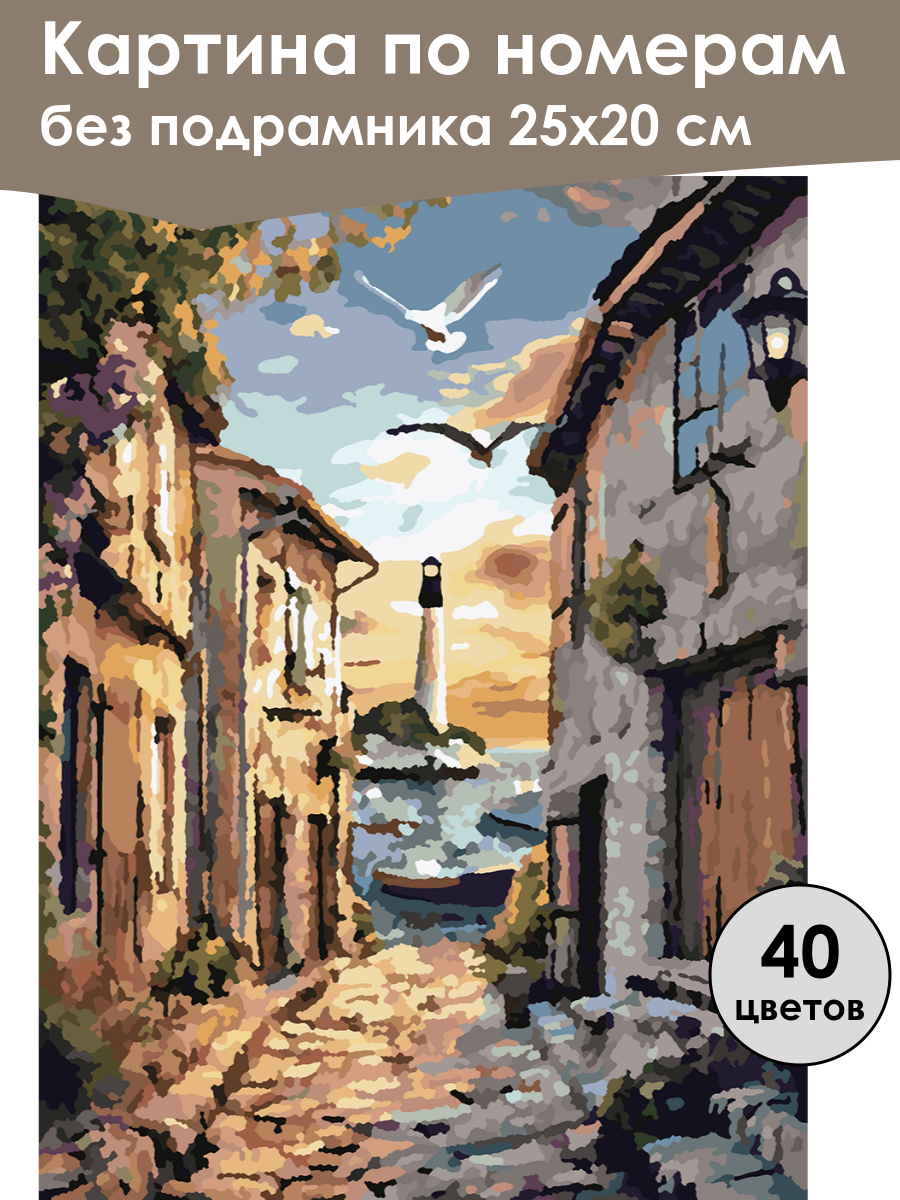 Картина по номерам без подрамника 25х20 см

40 цветов