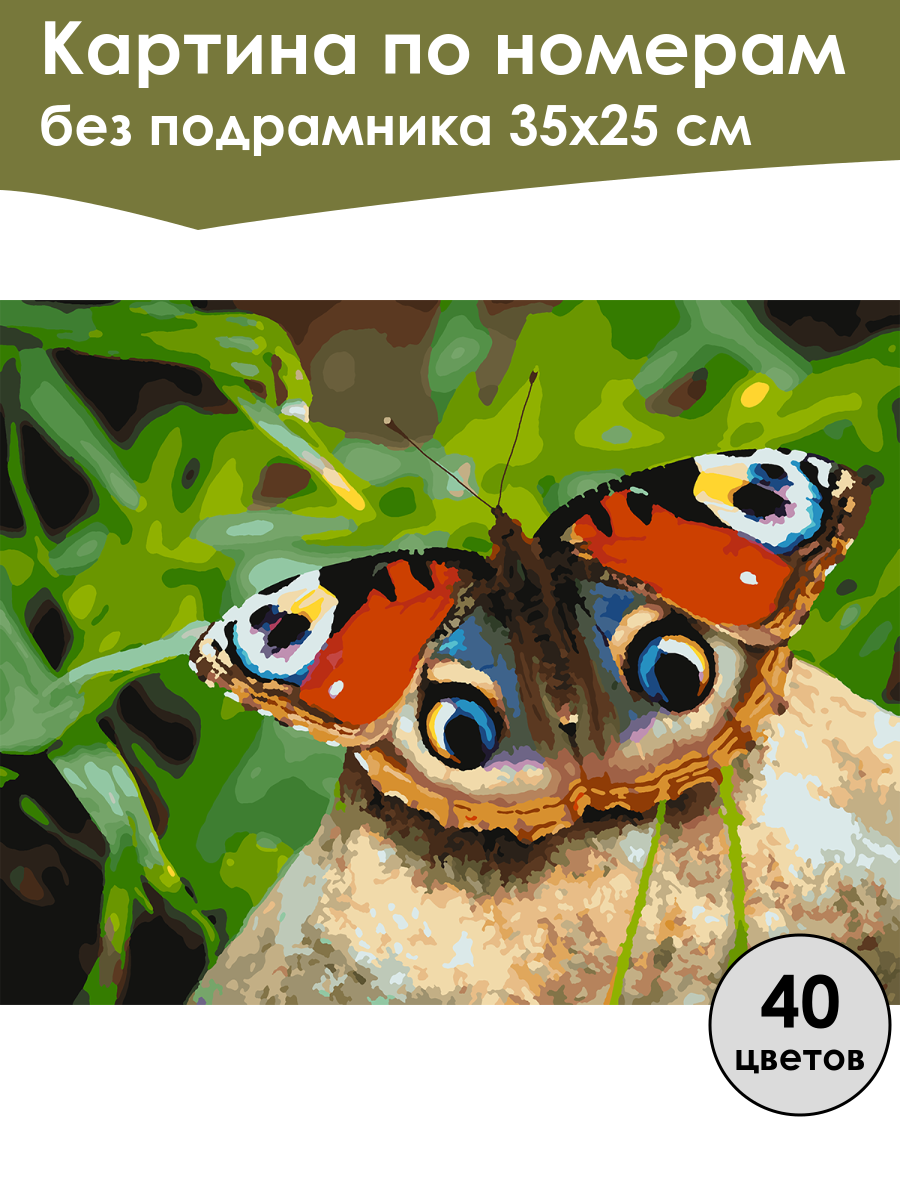 Картина по номерам
без подрамника 35х25 см

40
цветов