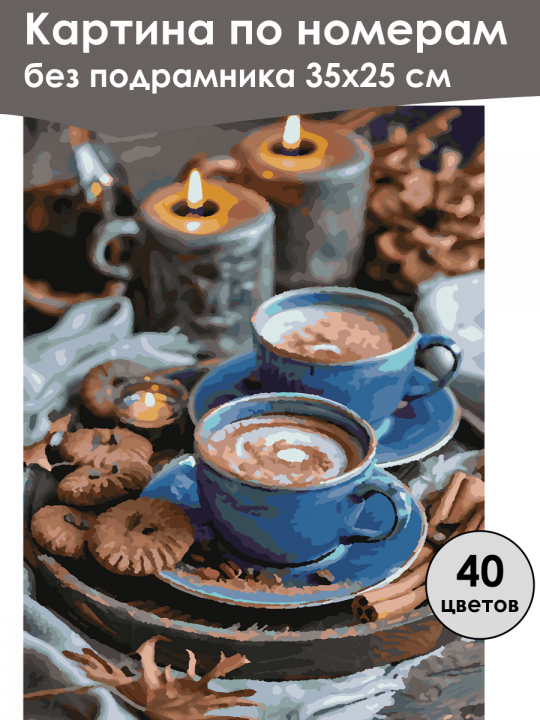 Картина по номерам
без подрамника 35х25 см

40
цветов