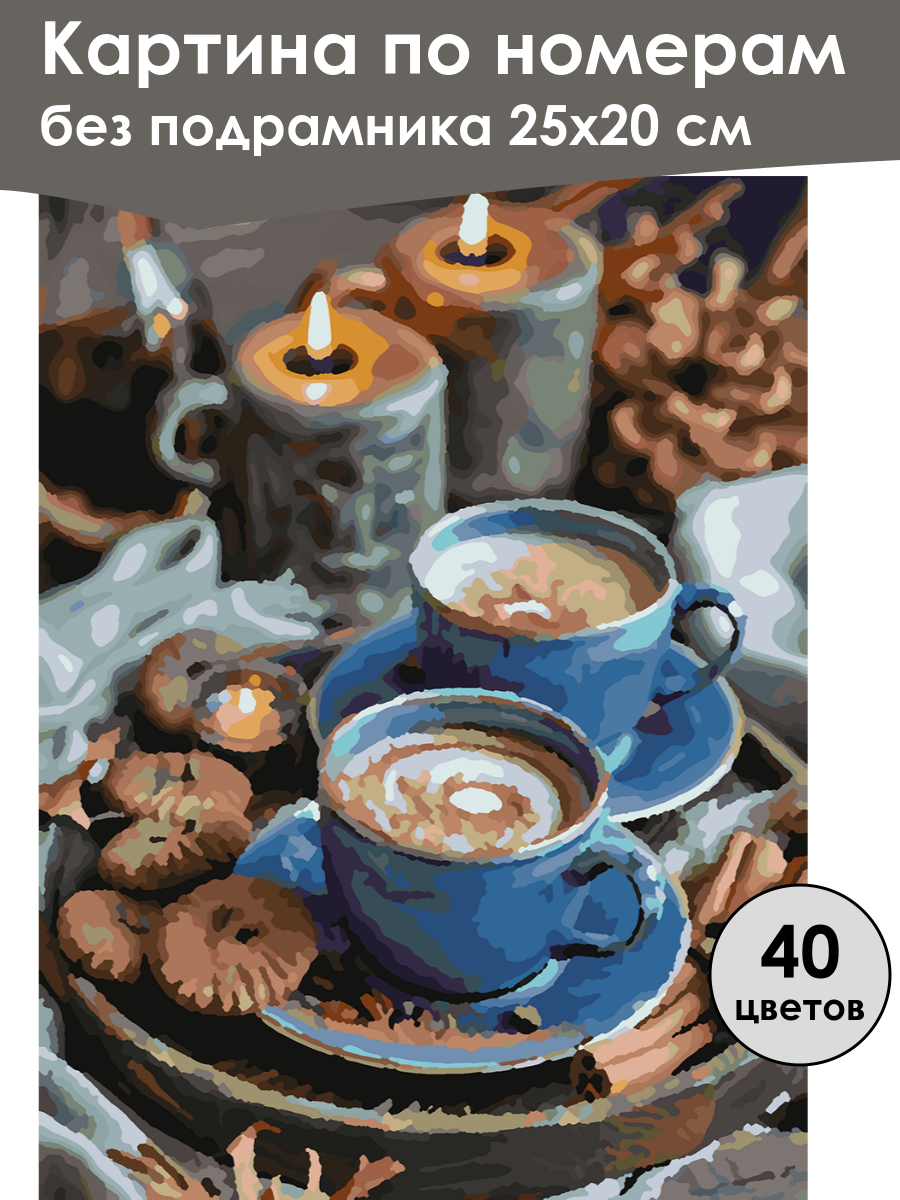 Картина по номерам
без подрамника 25х20 см

40
цветов